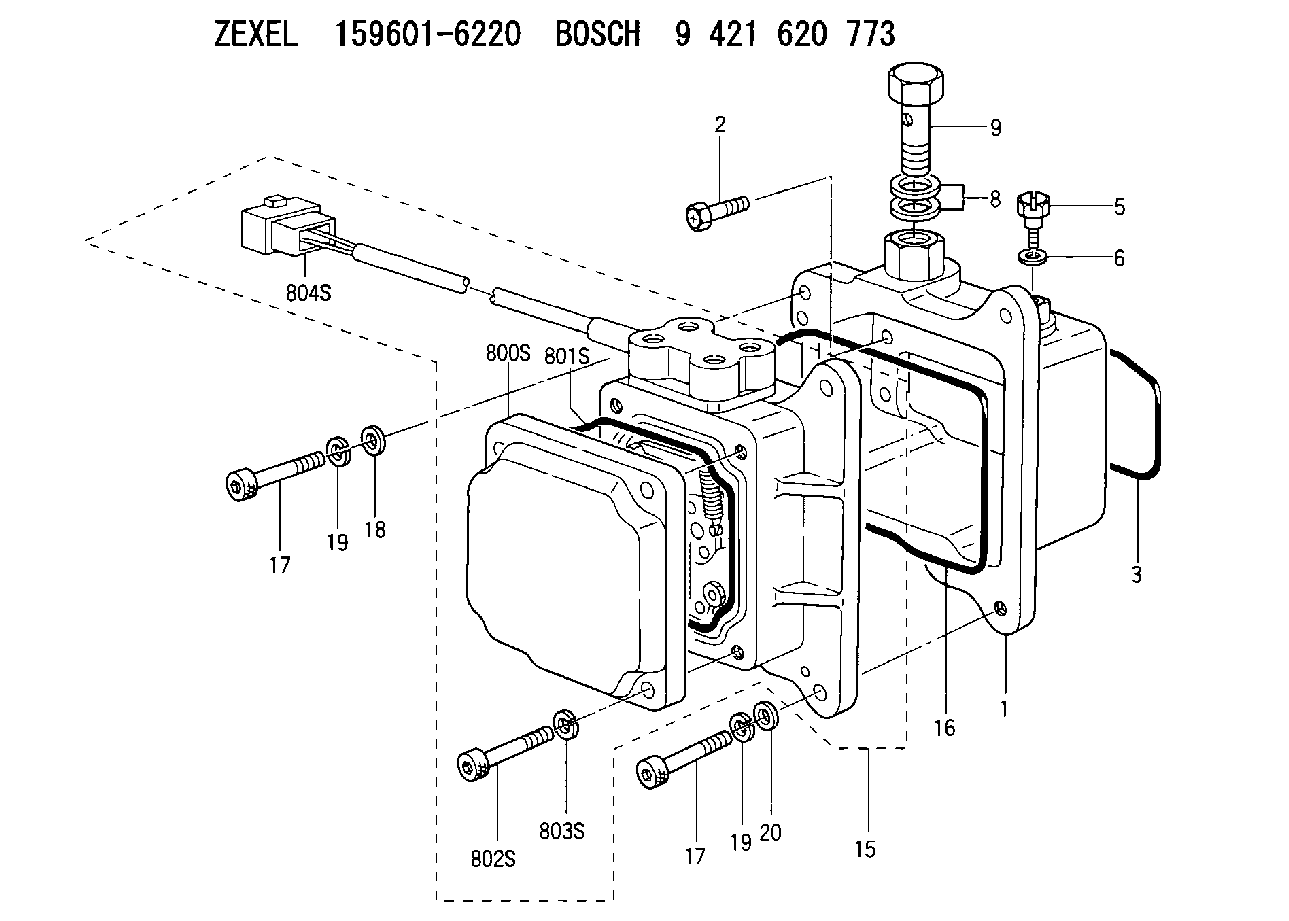 ZEXEL 159601-6220 BOSCH 9 421 620 773

2
9
8
5
6
804S
800S
801S
17
19
18
3
16
1
802S
803S
17
19
20
15