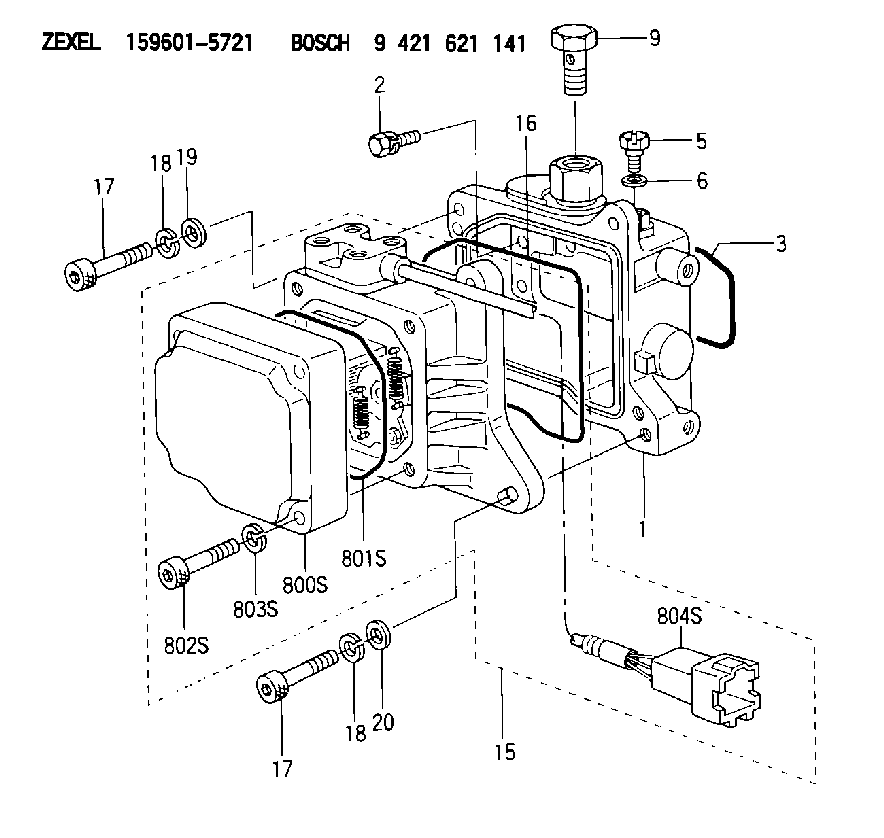 ZEXEL 159601-5721 BOSCH 9 421 621 141

9
2
16
5
6
17
18
19
3
1
801S
800S
803S
802S
804S
18
20
17
15