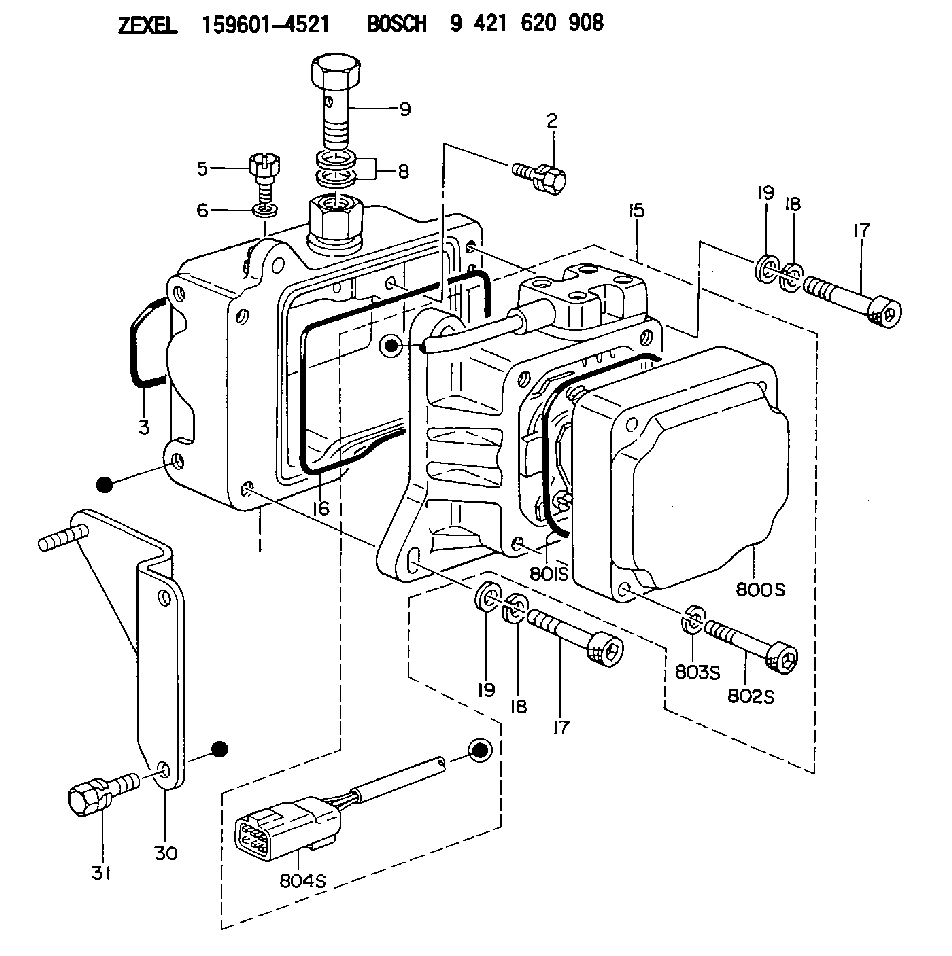 ZEXEL 159601-4521 BOSCH 9 421 620 908

9
2
5
8
6
15
19
18
17
3
16
1
801S
800S
19
18
17
803S
802S
31
30
804S