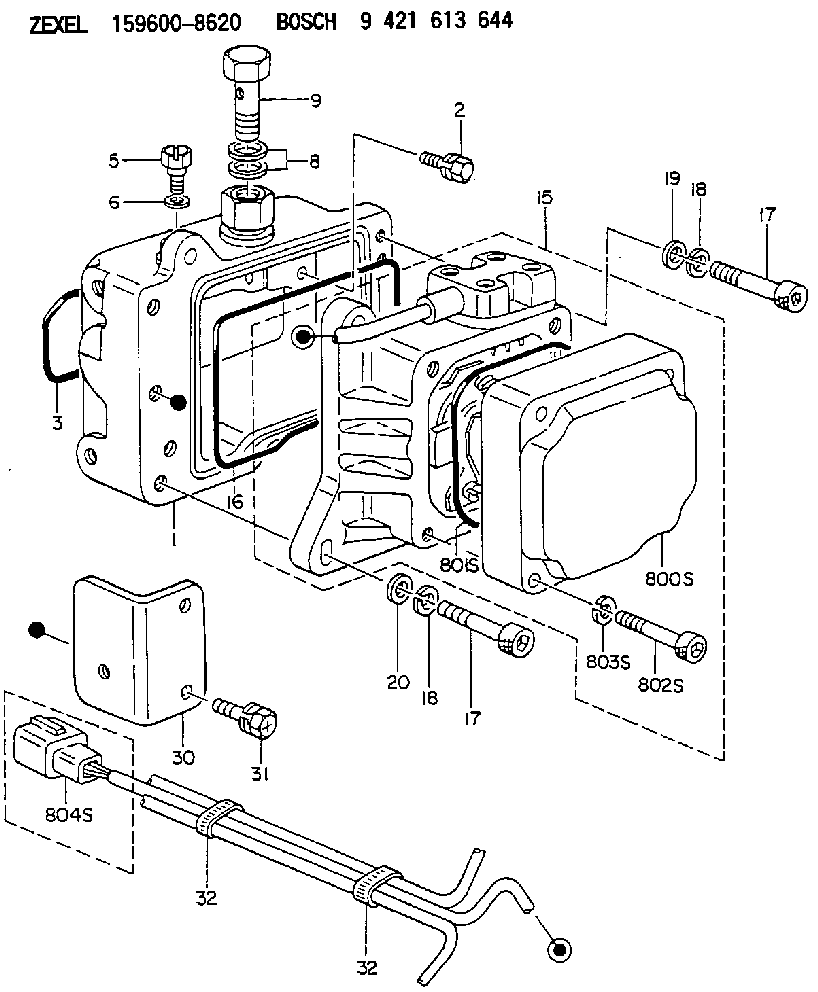 ZEXEL 159600-8620 BOSCH 9 421 613 644

9
2
5
8
6
15
19
18
17
3
16
1
801S
800S
20
18
17
803S
802S
30
31
804S
32
32