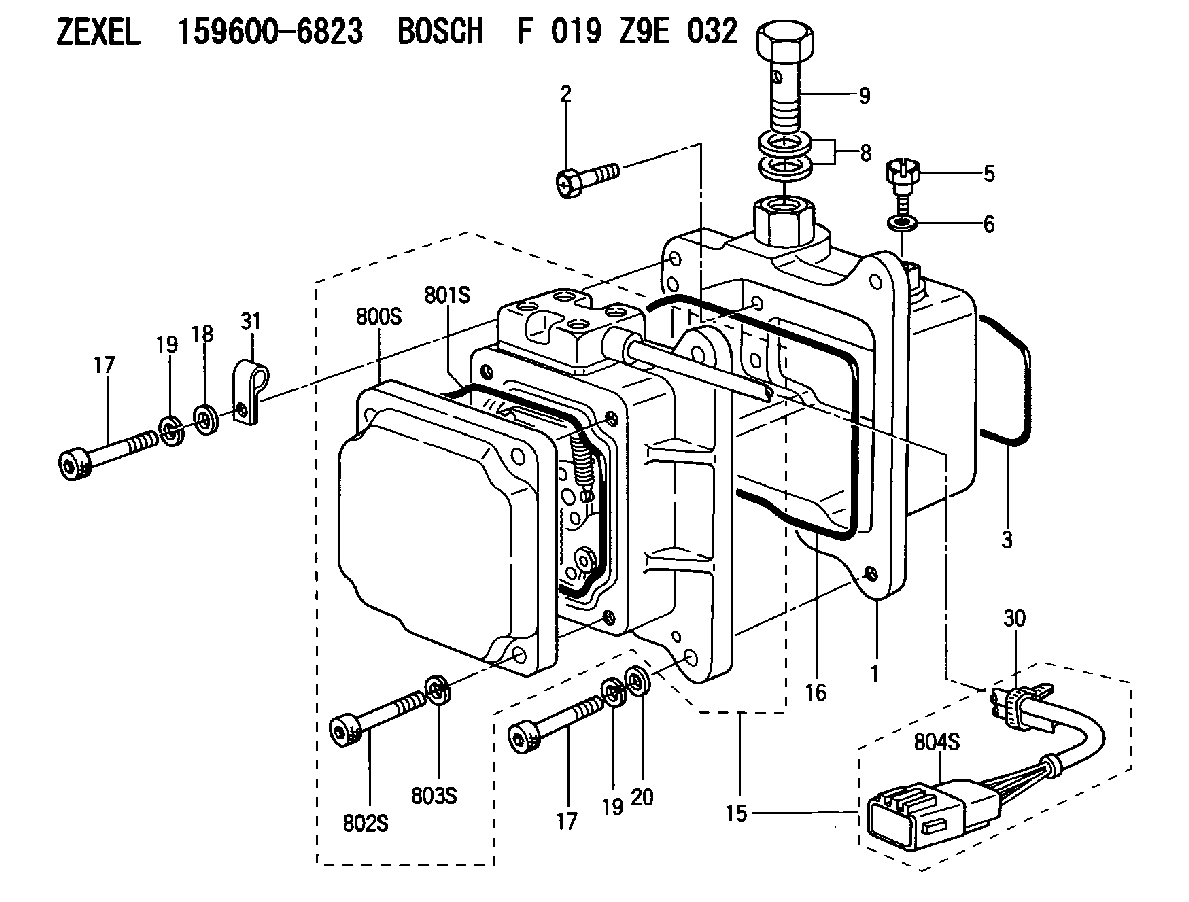 ZEXEL 159600-6823 BOSCH F 019 Z9E 032

2
9
8
5
6
800S
801S
31
19
18
17
3
30
16
1
804S
802S
803S
17
19
20
15