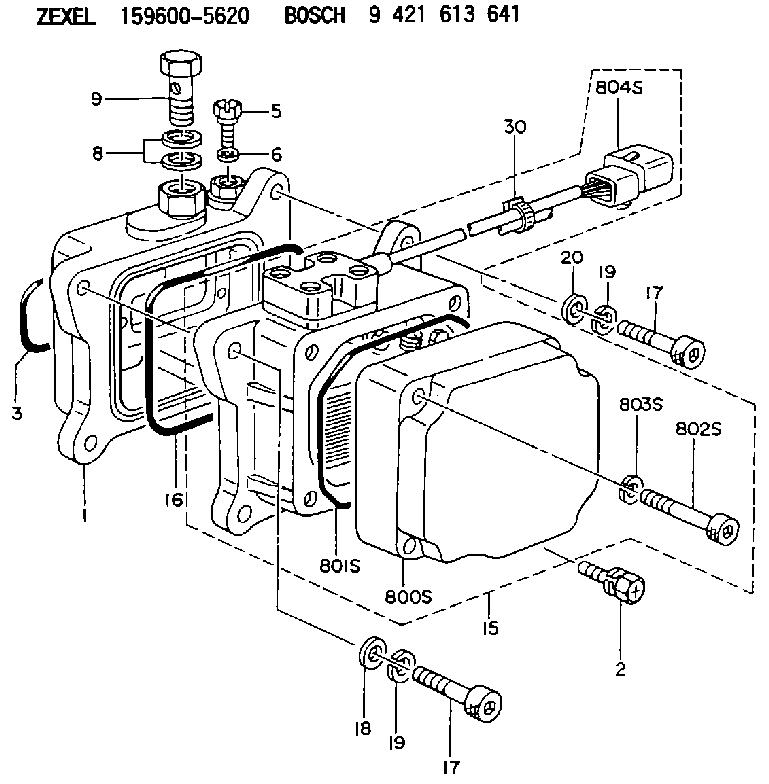 ZEXEL 159600-5620 BOSCH 9 421 613 641

9
5
8
6
30
804S
20
19
17
3
803S
802S
1
16
801S
800S
15
2
18
19
17