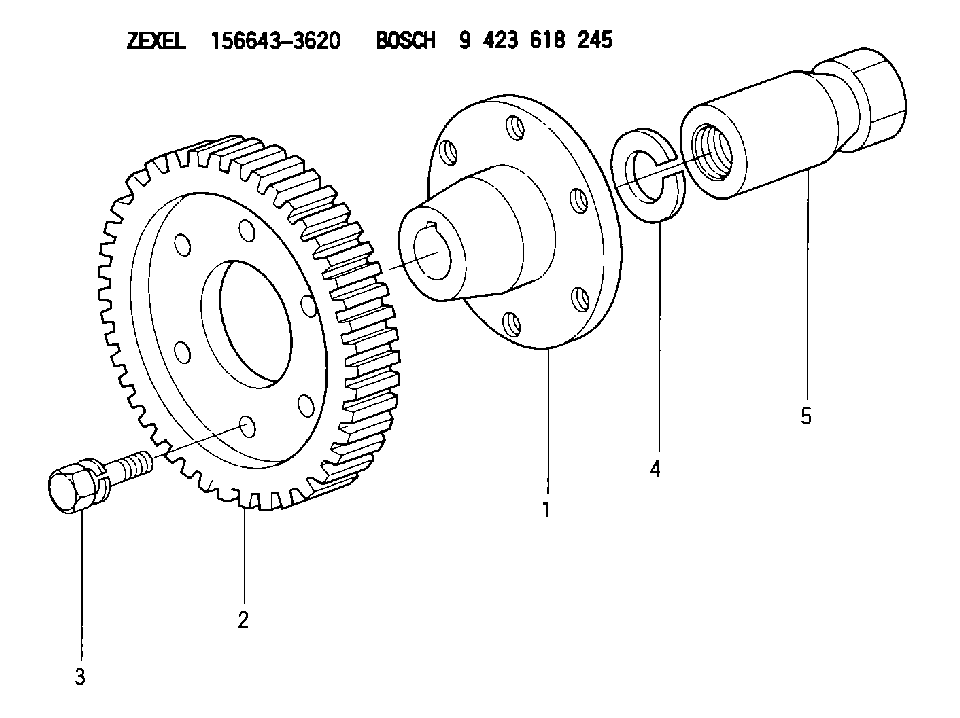 ZEXEL 156643-3620 BOSCH 9 423 618 245

5

4

1

2

3