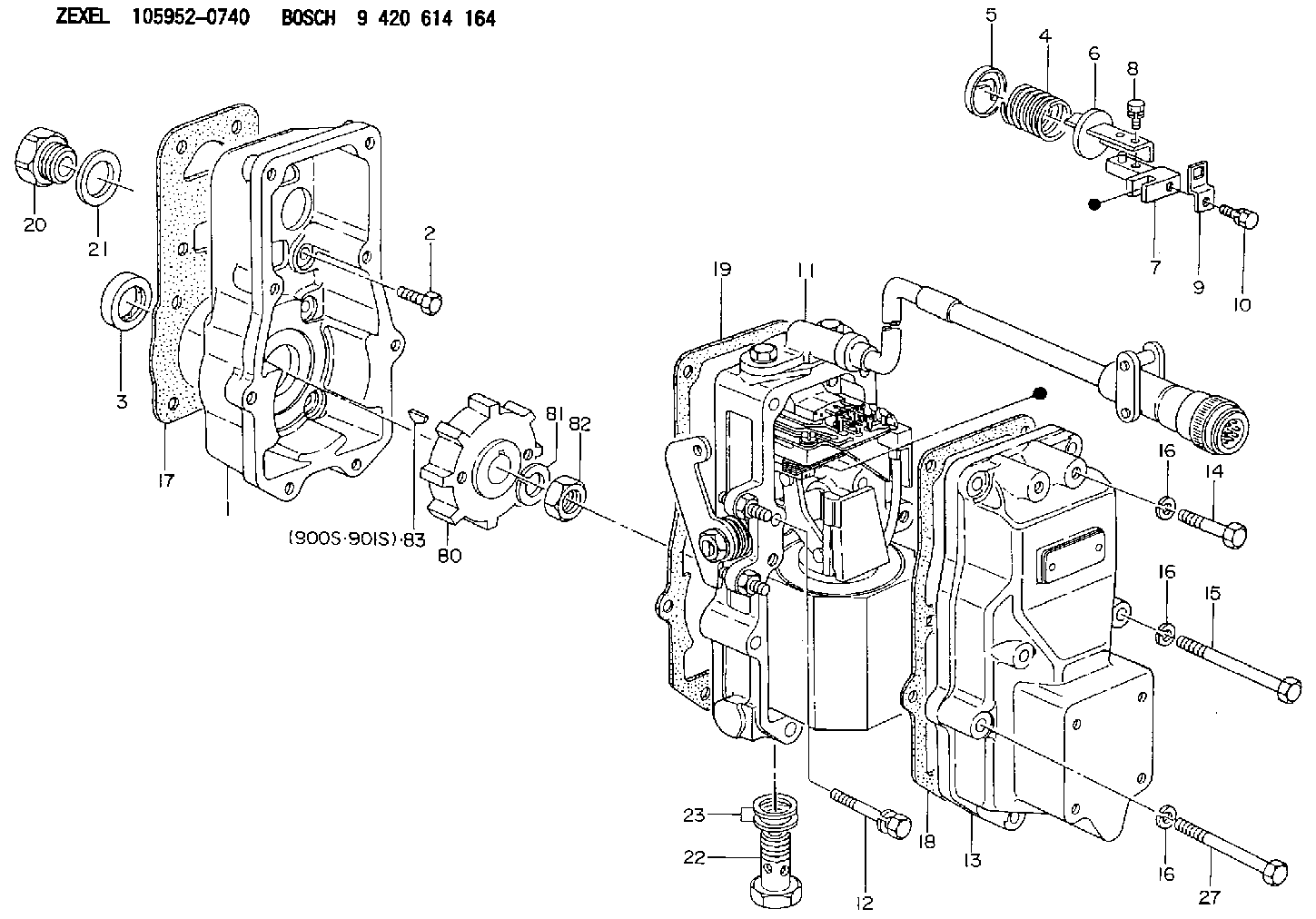 ZEXEL 105952-0740 BOSCH 9 420 614 164

5
4
6
8
7
9
10
20
21
2
3
17
1
19
11
81
82
(900S·901S)·83
80
16
14
16
15
23
22
12
18
13
16
27