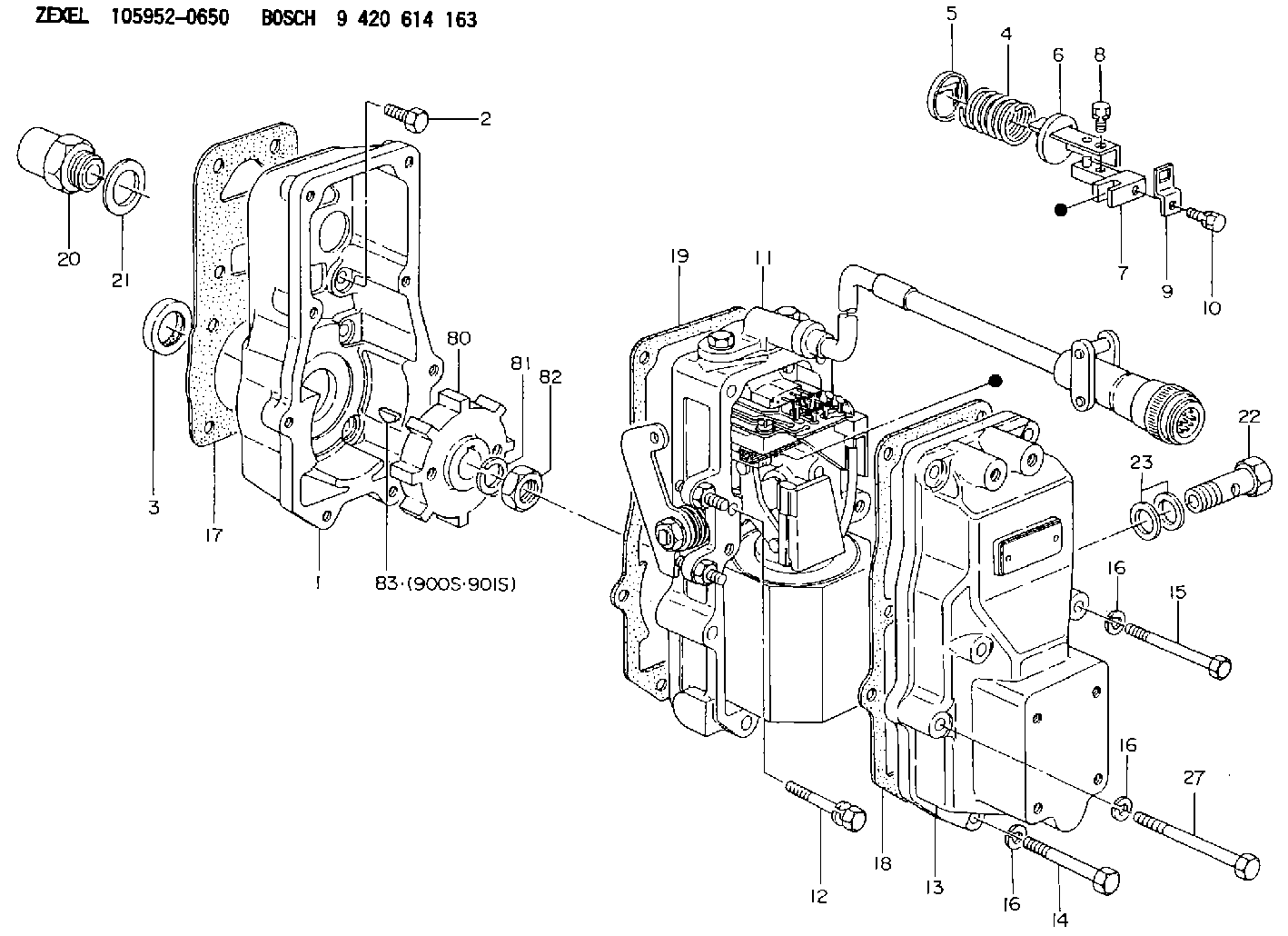 ZEXEL 105952-0650 BOSCH 9 420 614 163

5
4
6
8
2
20
21
7
9
10
19
11
3
80
81
82
22
23
17
1
83·(900S·901S)
16
15
16
27
12
18
13
16
14