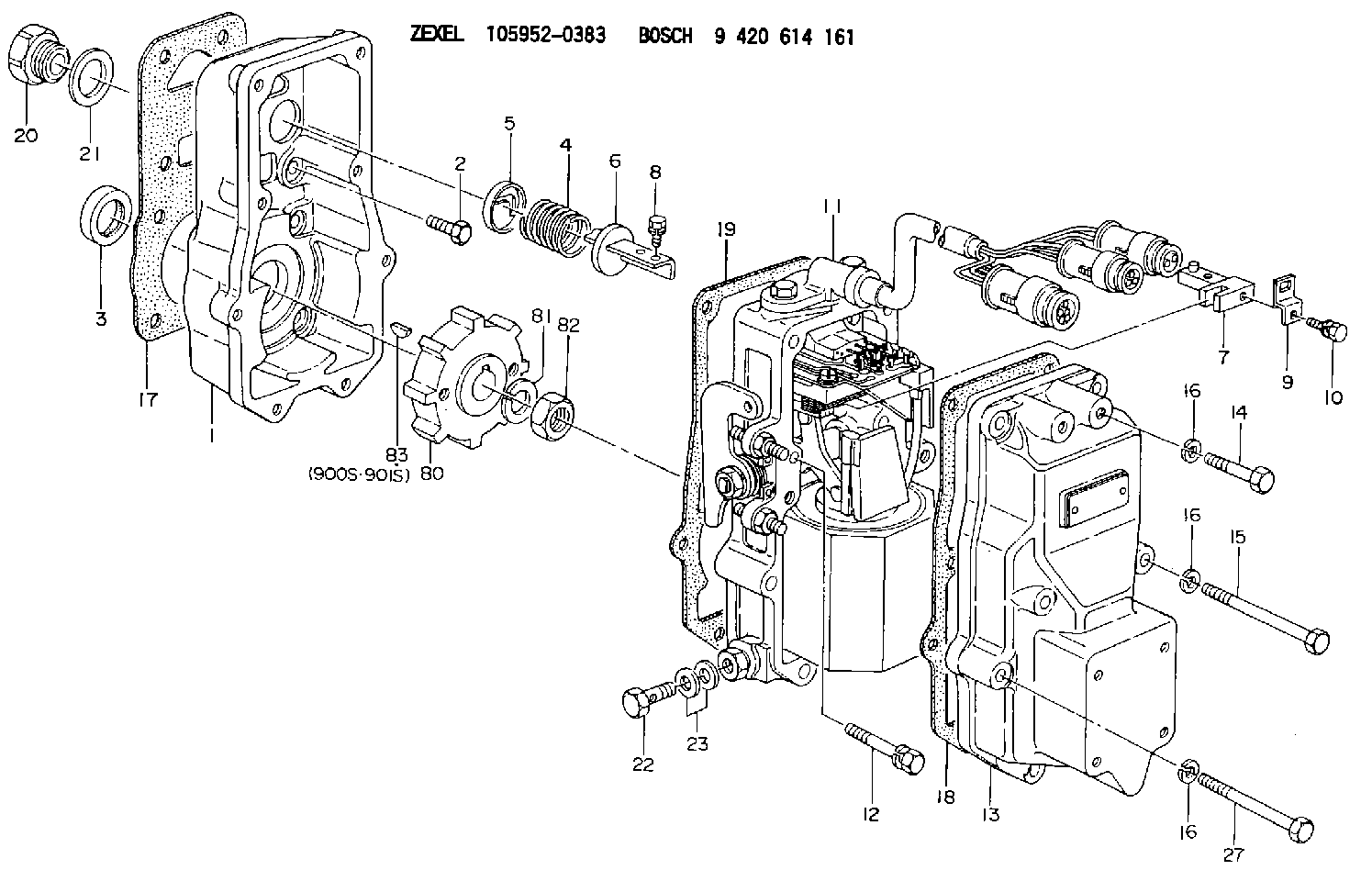 ZEXEL 105952-0383 BOSCH 9 420 614 161

20
21
3
17
1
2
5
4
6
8
81
82
83
(900S·901S)
80
19
11
7
9
10
16
14
16
15
22
23
12
18
13
16
27