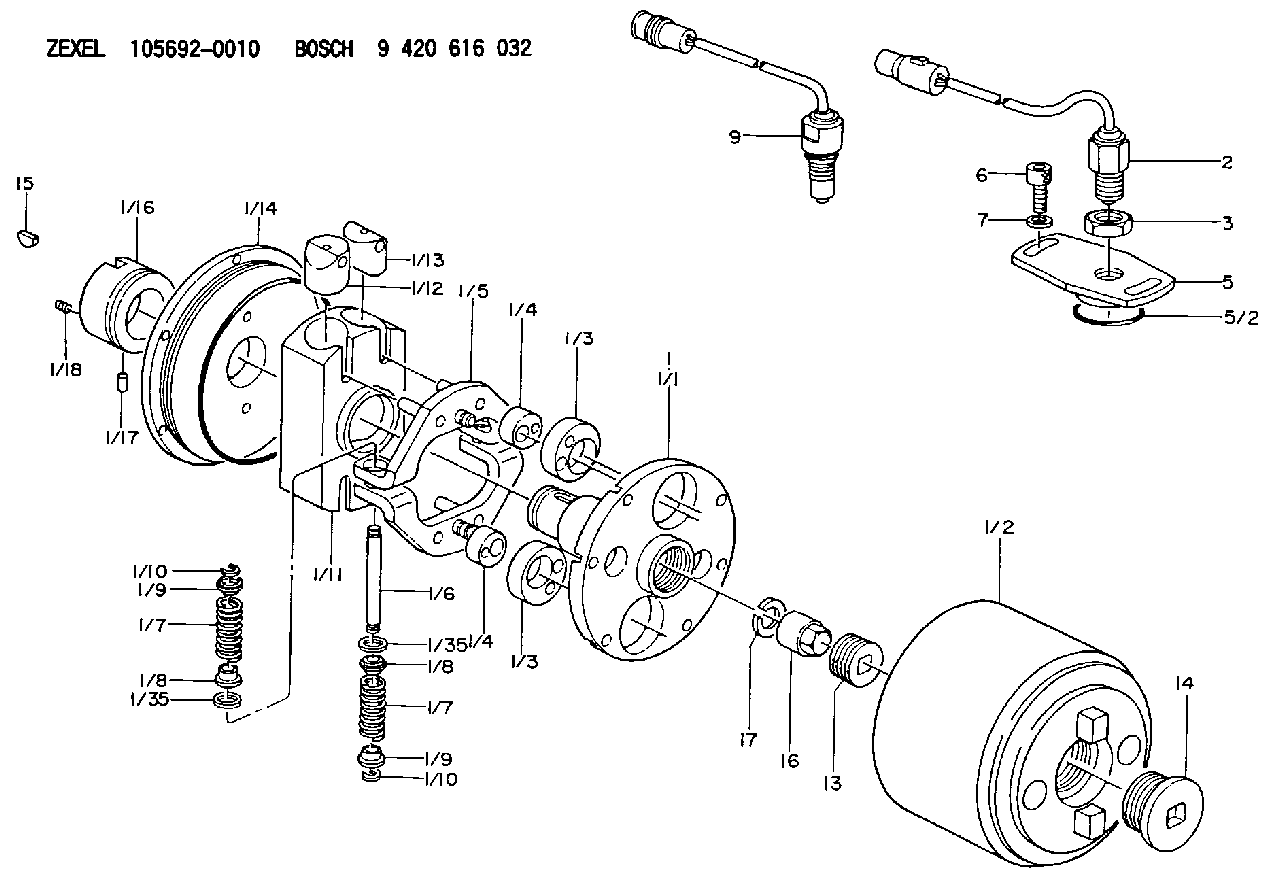 ZEXEL 105692-0010 BOSCH 9 420 616 032

9
2
6
7
3
5
5/2
15
1/16
1/14
1/13
1/12
1/5
1/4
1/3
1
1/1
1/18
1/17
1/11
1/10
1/9
1/7
1/8
1/35
1/6
1/35
1/8
1/7
1/9
1/10
1/4
1/3
1/2
17
16
13
14