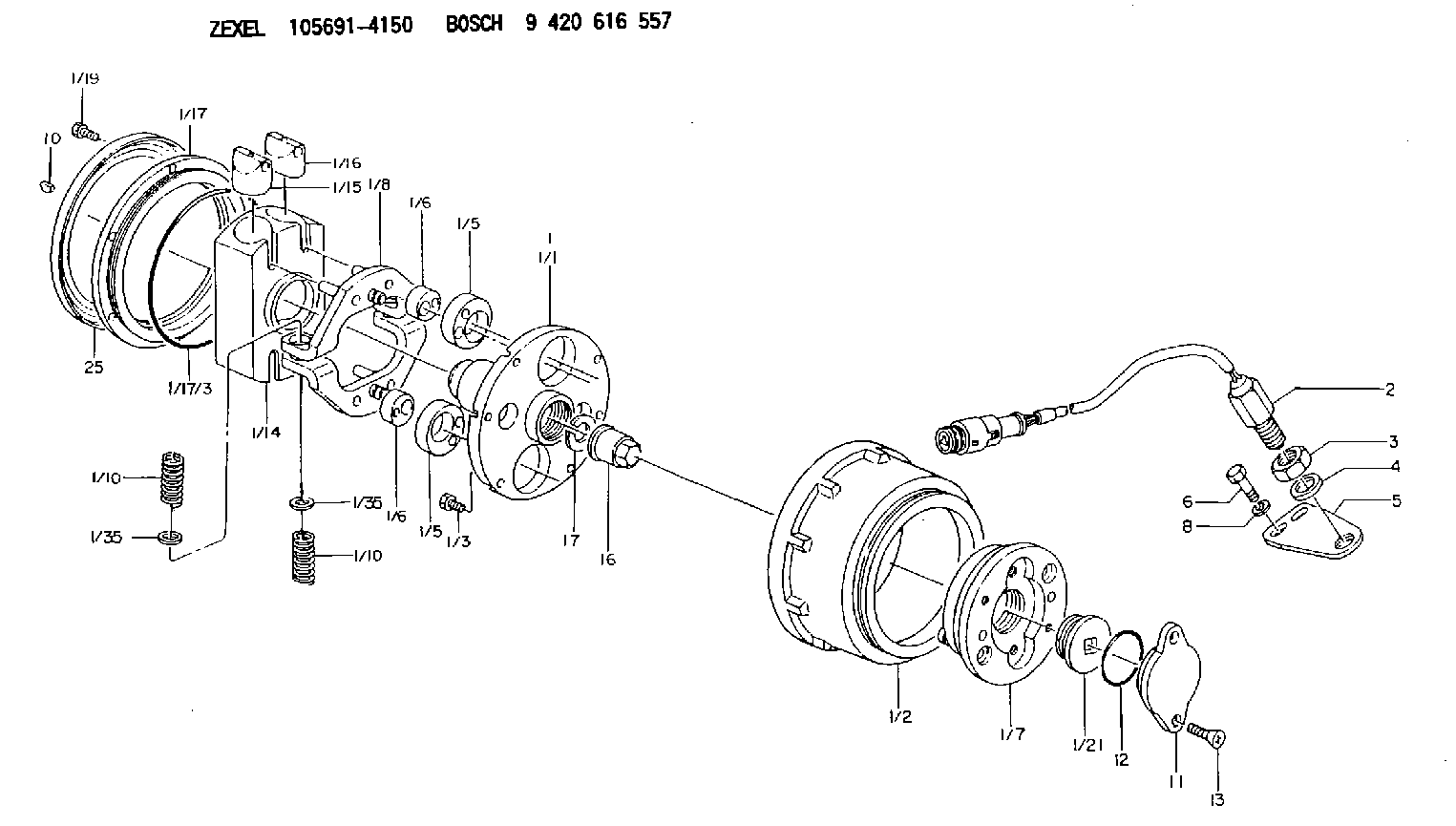 ZEXEL 105691-4150 BOSCH 9 420 616 557

1/19
1/17
10
1/16
1/15
1/8
1/6
1/5
1
1/1
25
1/17/3
1/14
1/10
1/35
1/35
1/10
1/6
1/5
1/3
17
16
2
3
4
5
6
8
1/2
1/7
1/21
12
11
13