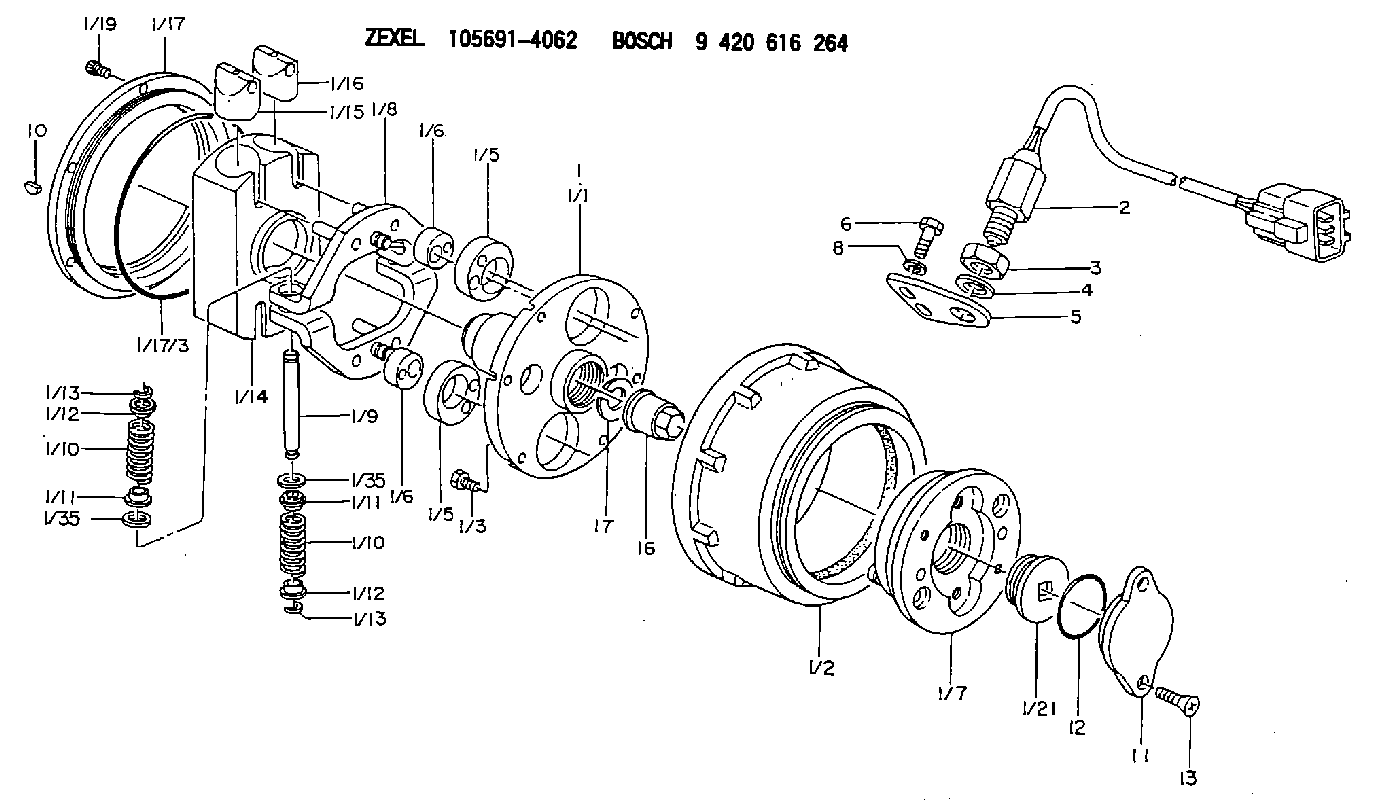 ZEXEL 105691-4062 BOSCH 9 420 616 264

1/19
1/17
1/16
1/15
1/8
1/6
1/5
1
1/1
10
2
6
8
3
4
5
1/17/3
1/14
1/13
1/12
1/10
1/11
1/35
1/9
1/35
1/11
1/10
1/12
1/13
1/6
1/5
1/3
17
16
1/2
1/7
1/21
12
11
13