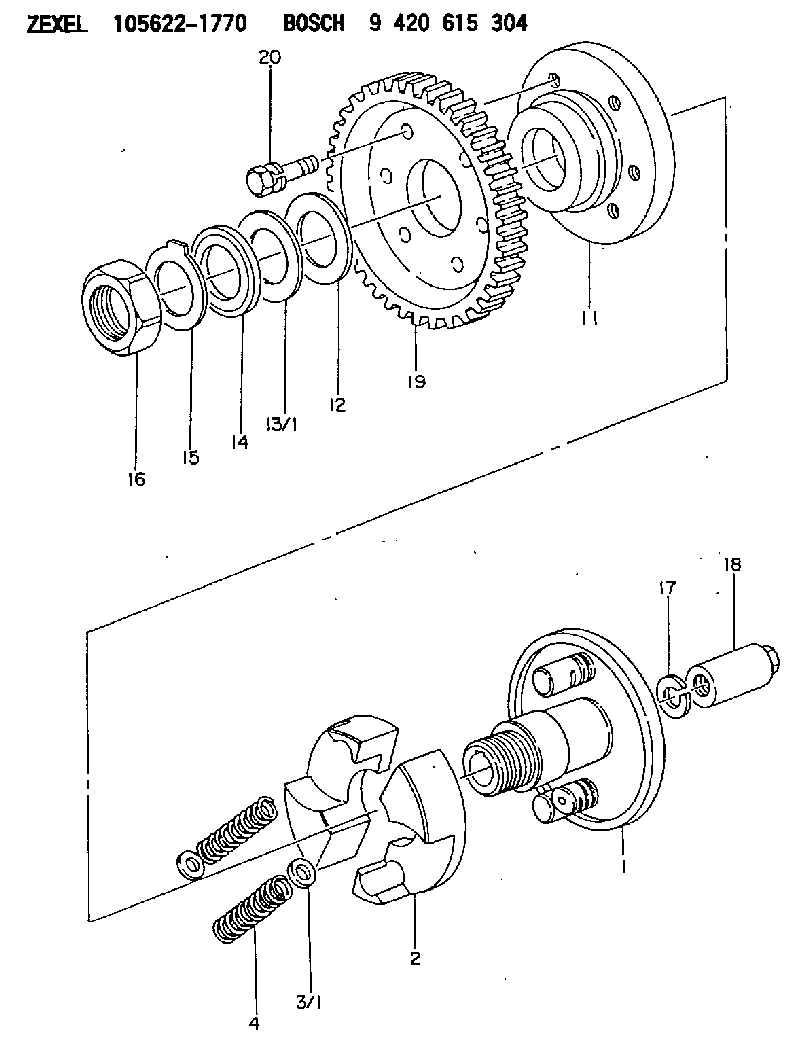 ZEXEL 105622-1770 BOSCH 9 420 615 304

20

11

19

12

13/1

14

15

16

17

18

1

2

3/1

4