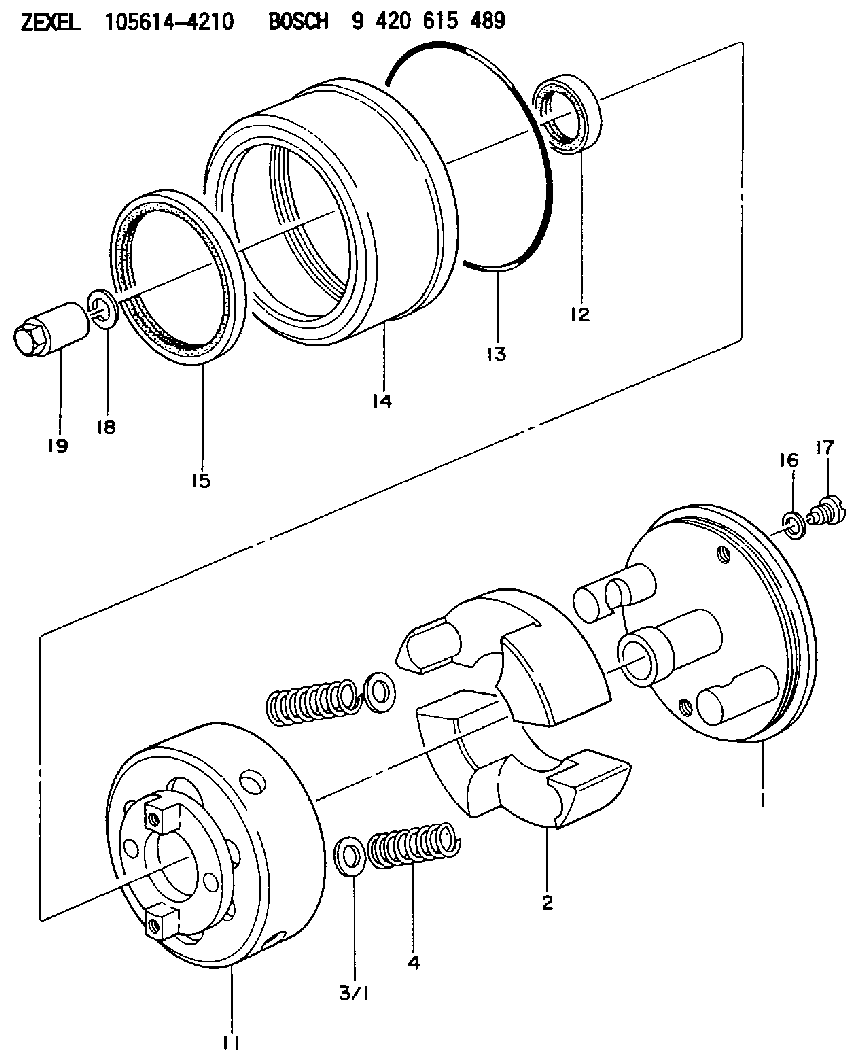 ZEXEL 105614-4210 BOSCH 9 420 615 489

12
13
14
19
18
15
16
17
1
2
4
3/1
11