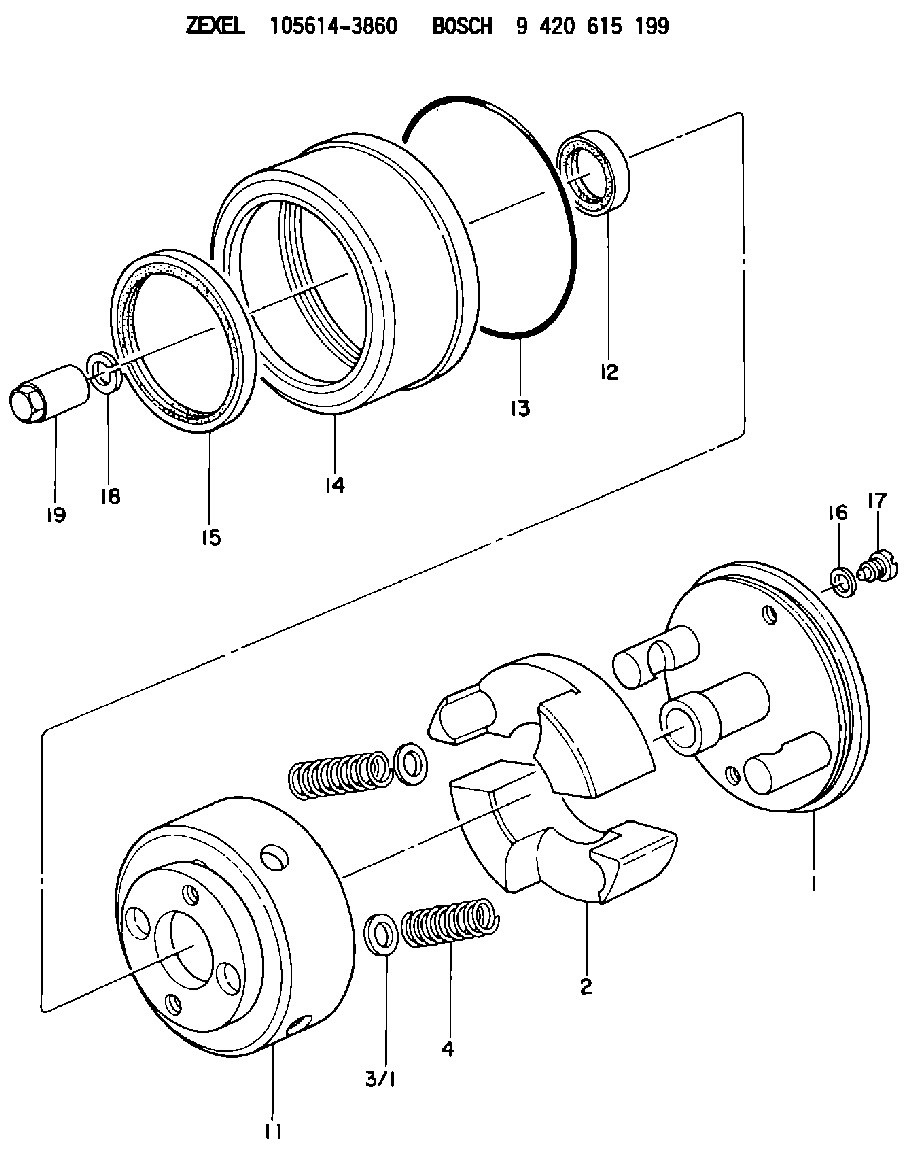 ZEXEL 105614-3860 BOSCH 9 420 615 199

12

13

14

15

18

19

16

17

1

2

4

3/1

11