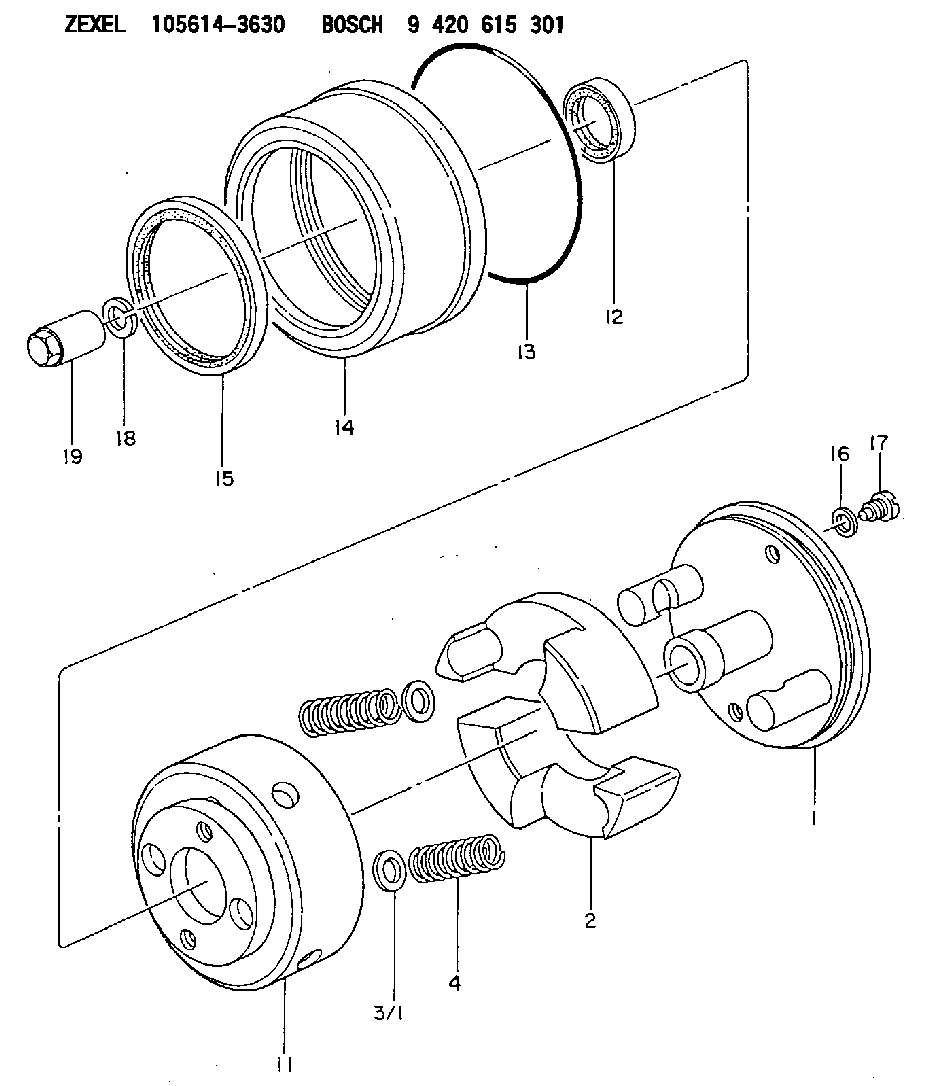 ZEXEL 105614-3630 BOSCH 9 420 615 301

12

13

14

15

18

19

16

17

1

2

4

3/1

11