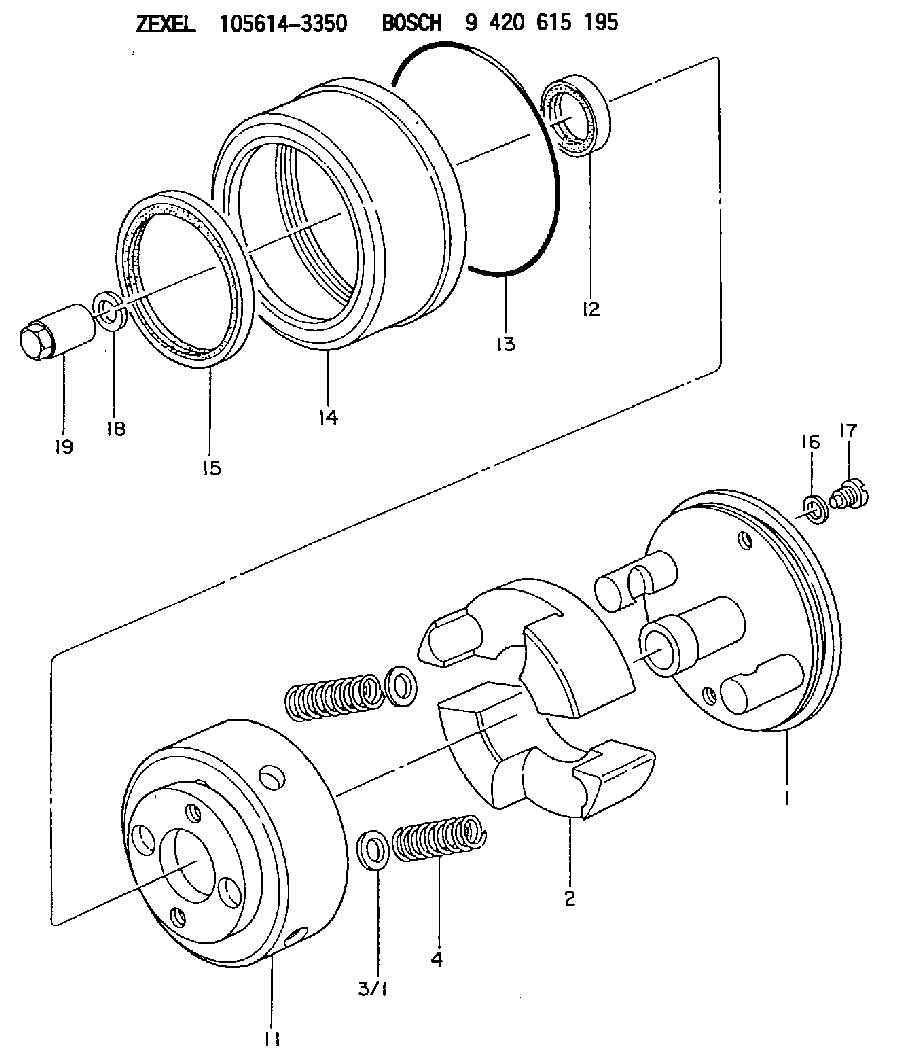 ZEXEL 105614-3350 BOSCH 9 420 615 195

12
13
14
15
18
19
16
17
1
2
4
3/1
11