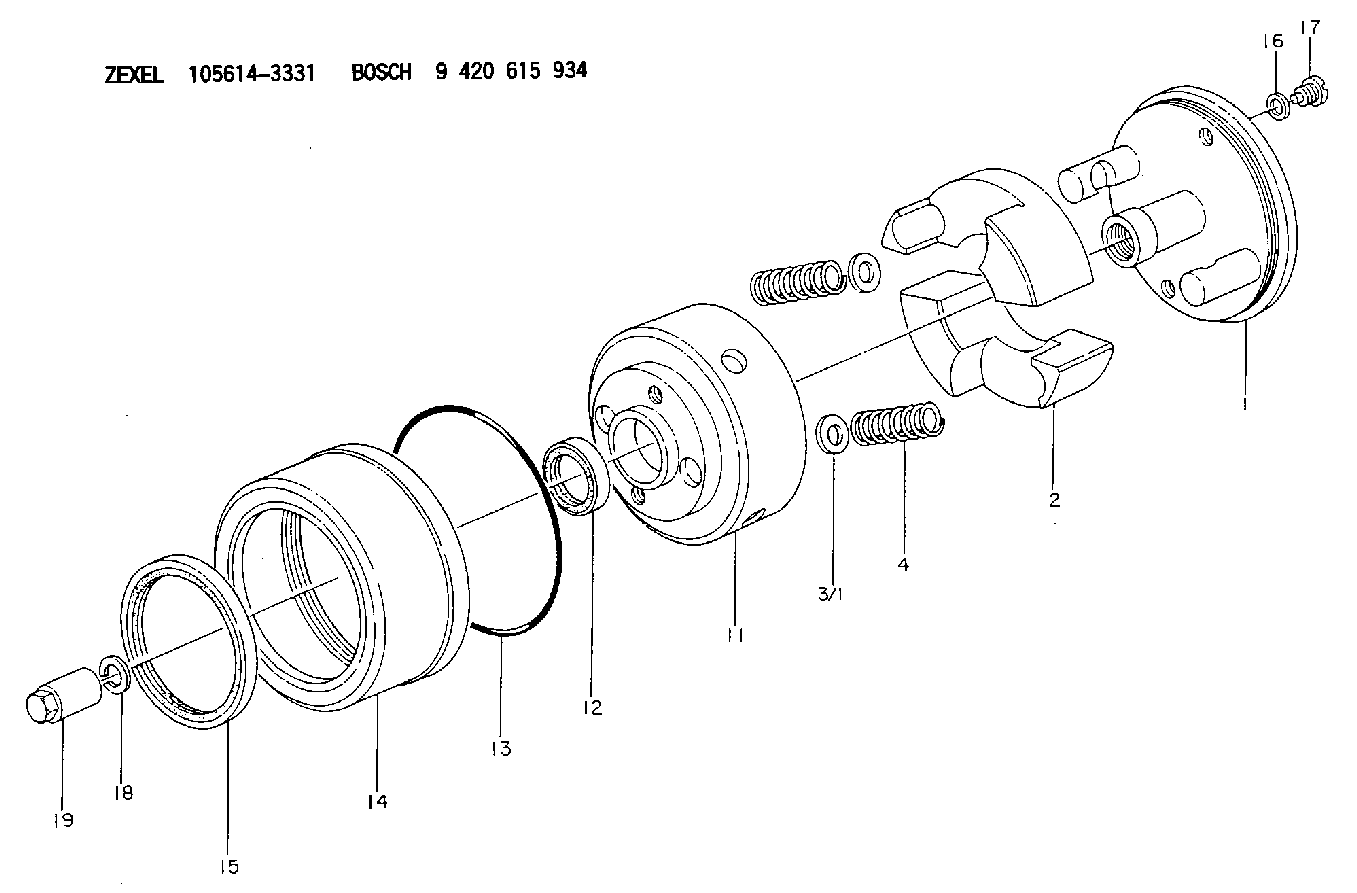 ZEXEL 105614-3331 BOSCH 9 420 615 934

16
17
1
2
4
3/1
11
12
13
14
15
18
19