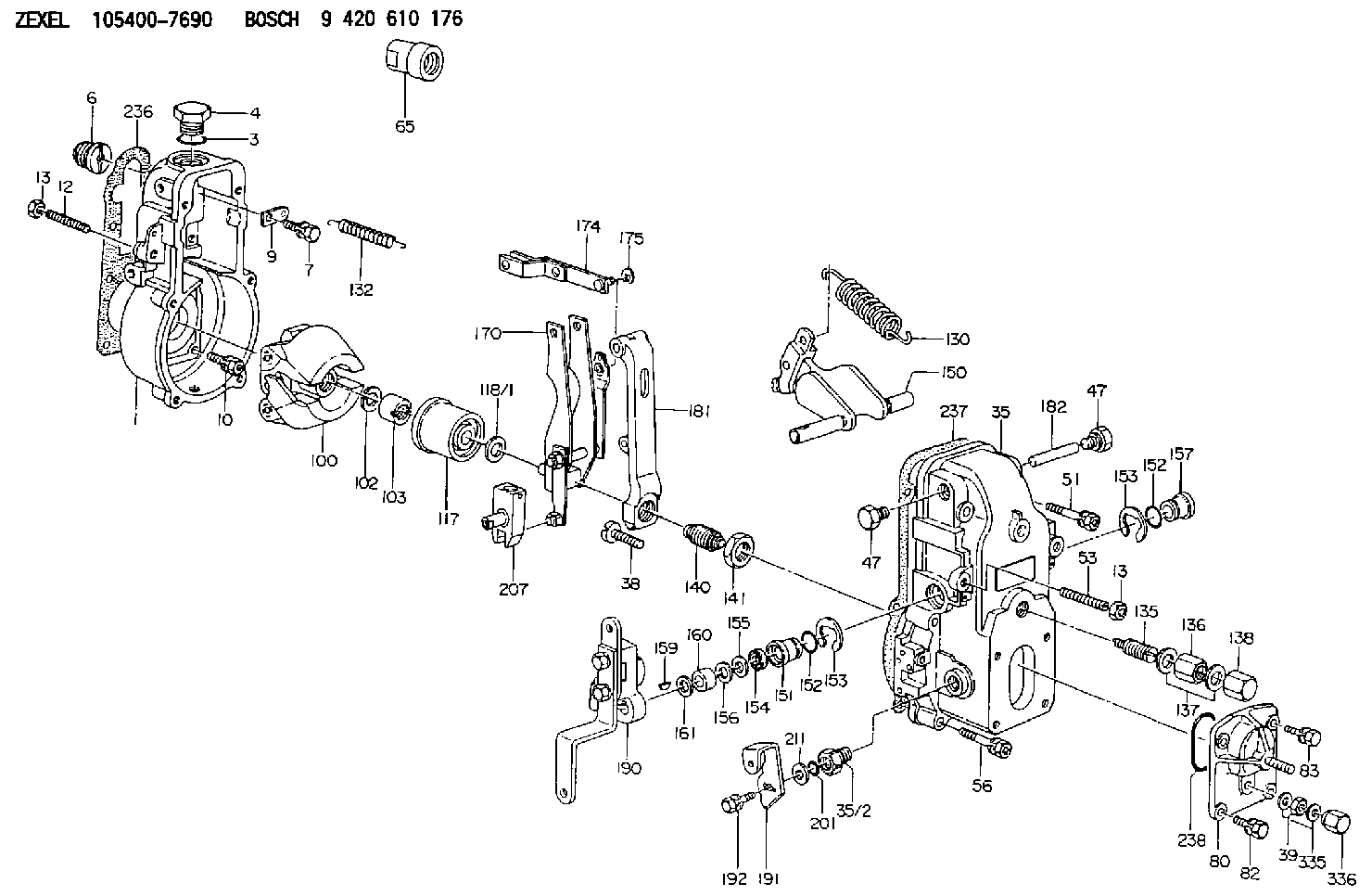 ZEXEL 105400-7690 BOSCH 9 420 610 176

65

6
236
4
3
13
12
9
7
132
1
10
100
102
103
117
118/1
174
175
170
181
207
38
140
141
130
150
237
35
182
47
51
153
152
157
47
53
13
135
136
138
137
159
160
155
161
156
154
151
152
153
190
211
201
35/2
192
191
56
238
80
82
83
39
335
336