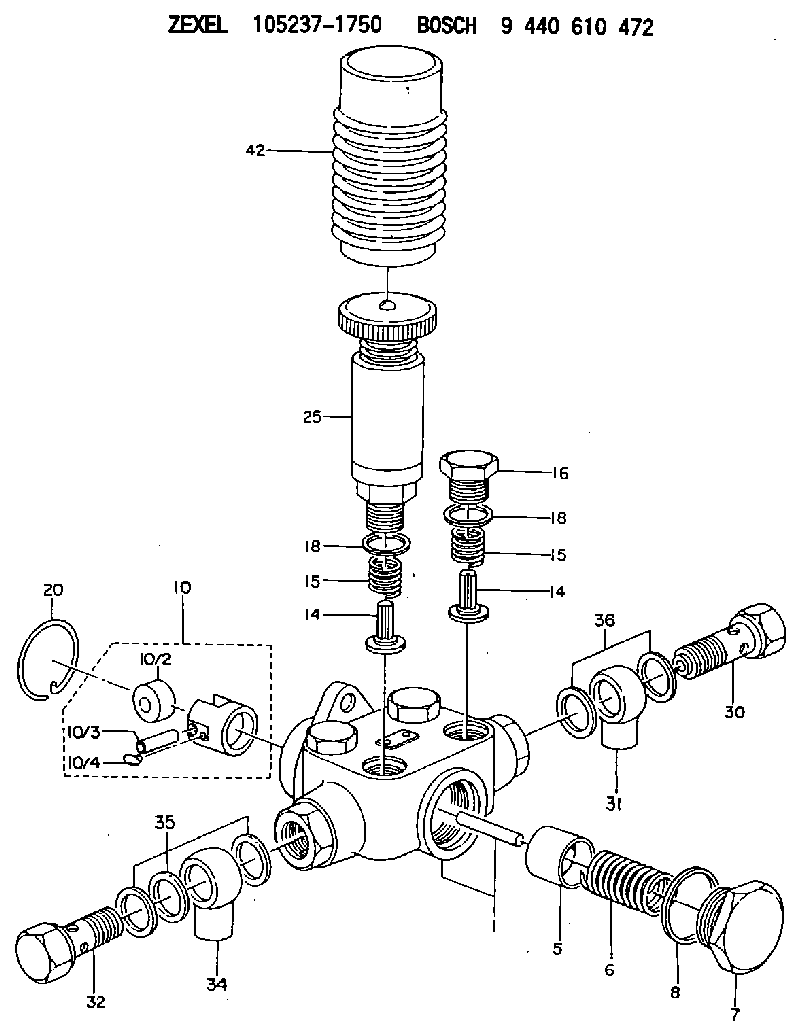 ZEXEL 105237-1750 BOSCH 9 440 610 472

42

25

16

18

18

15

15

14

14

20

10

10/2

10/3

10/4

36

30

31

35

1

5

6

8

7

32

34