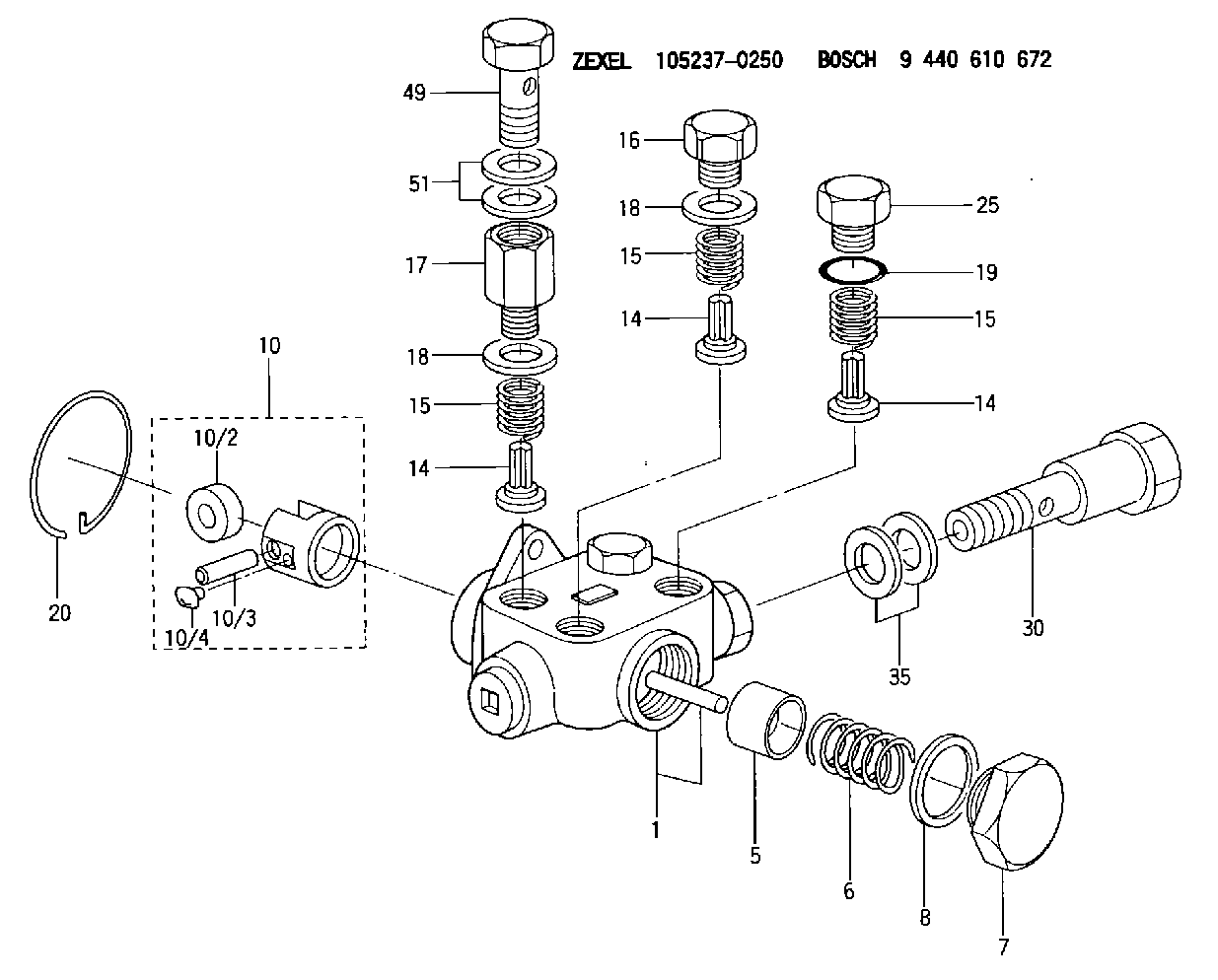 ZEXEL 105237-0250 BOSCH 9 440 610 672

49
51
17
18
15
14
16
18
15
14
25
19
15
14
10
10/2
10/3
10/4
20
30
35
1
5
6
8
7