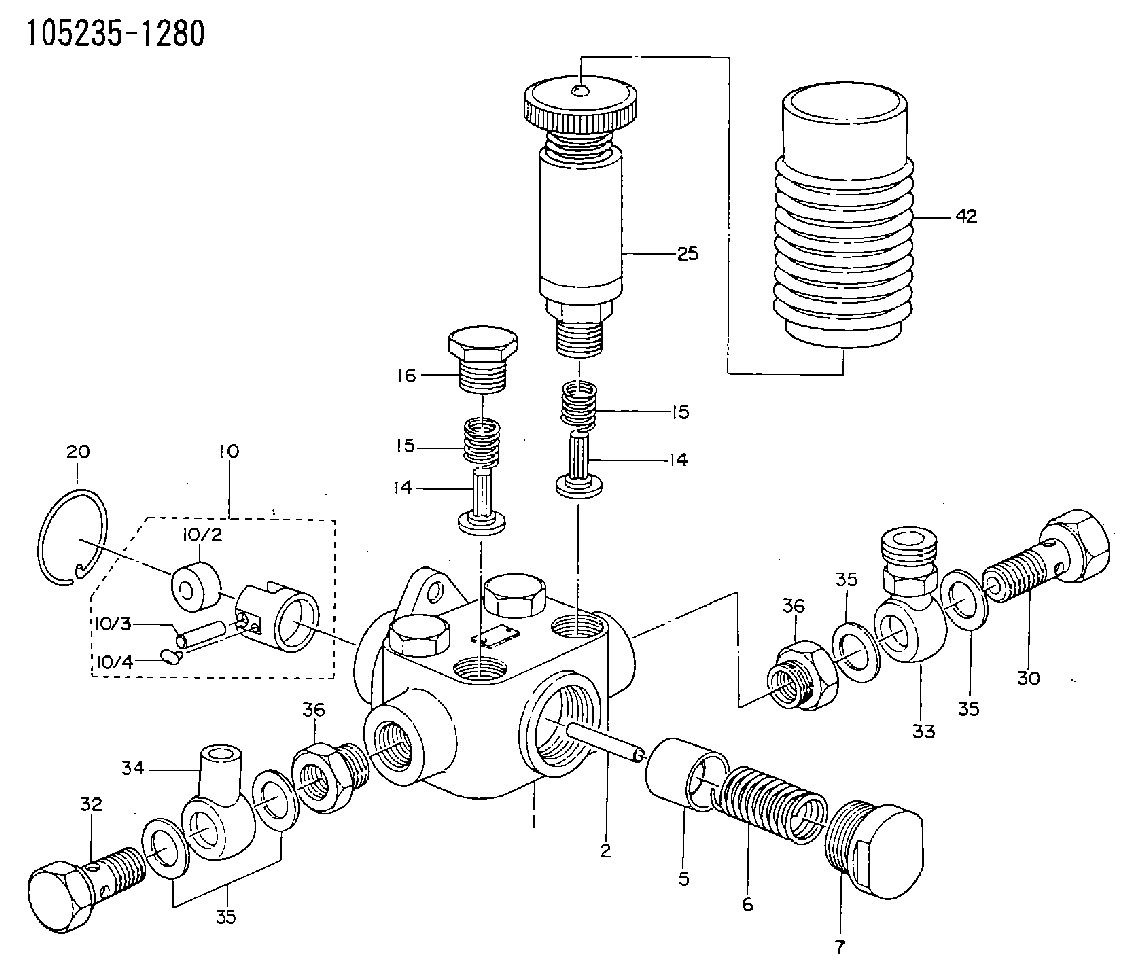 105235-1280

42
25
16
15
15
14
14
20
10
10/2
10/3
10/4
36
35
35
30
33
36
34
32
35
1
2
5
6
7