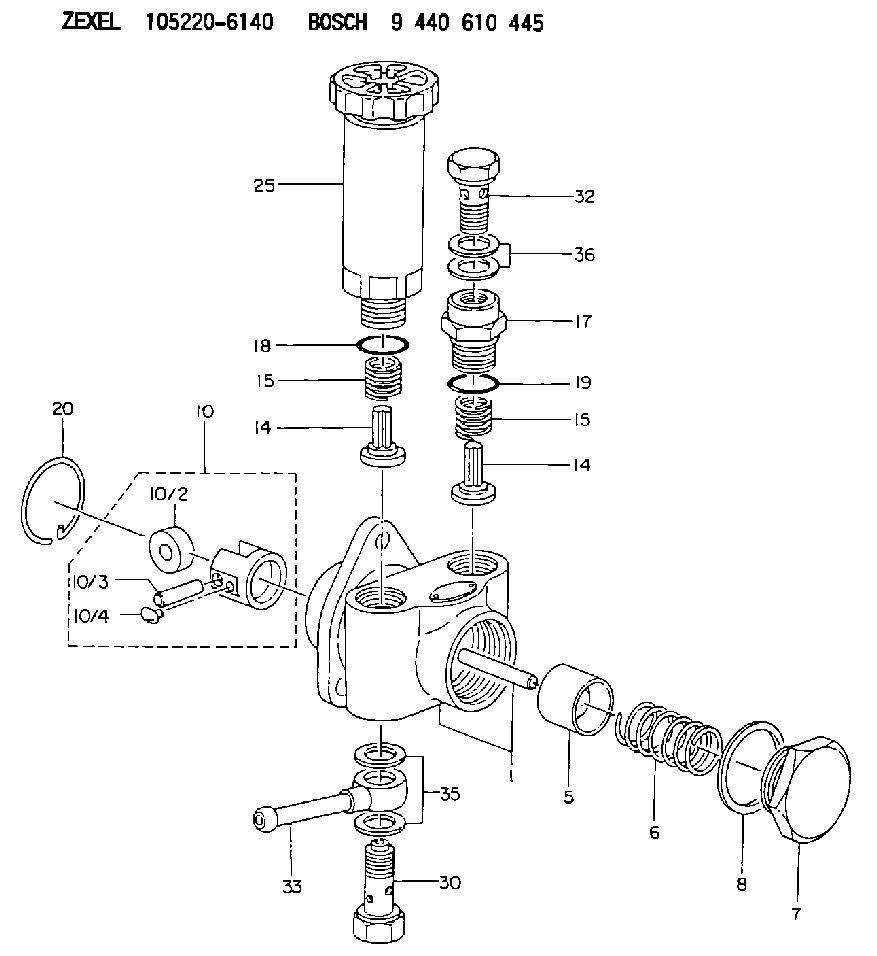 ZEXEL 105220-6140 BOSCH 9 440 610 445

25
32
36
17
18
15
19
15
14
14
20
10
10/2
10/3
10/4
1
5
6
8
7
35
33
30