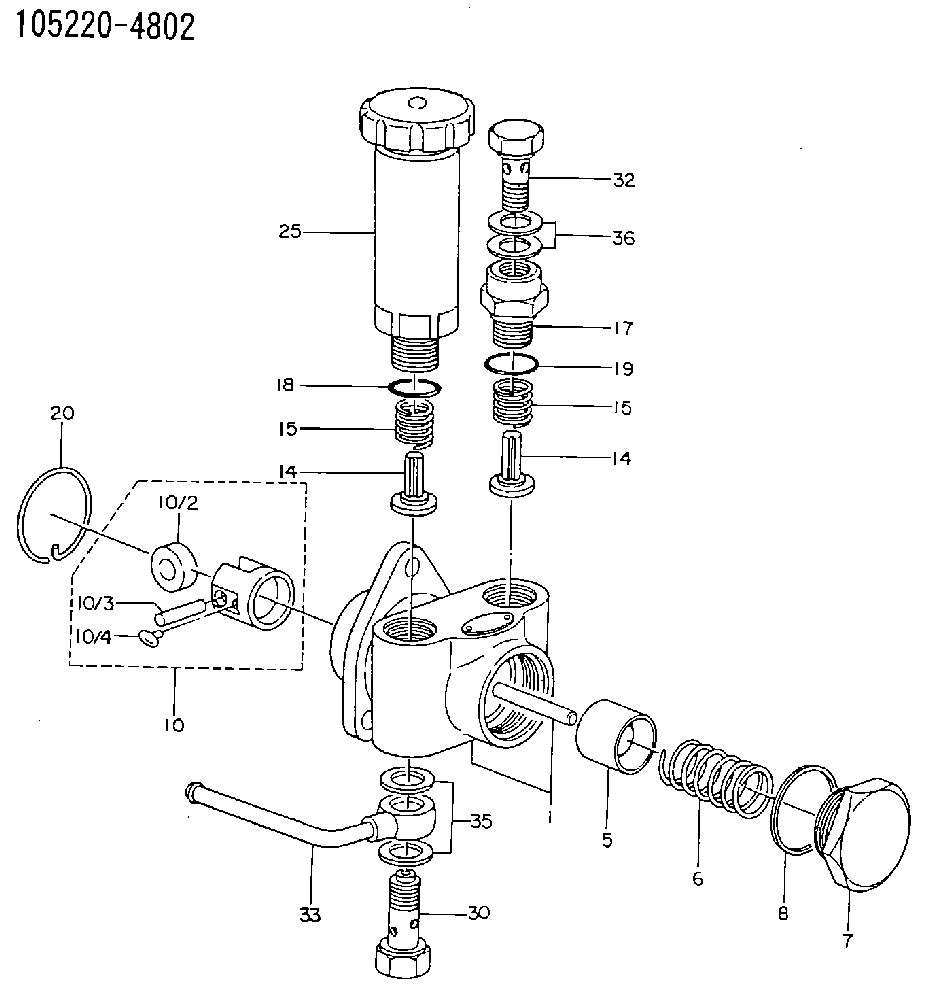 105220-4802

25
32
36
17
19
18
15
15
14
14
20
10/2
10/3
10/4
10
1
5
6
8
7
35
33
30