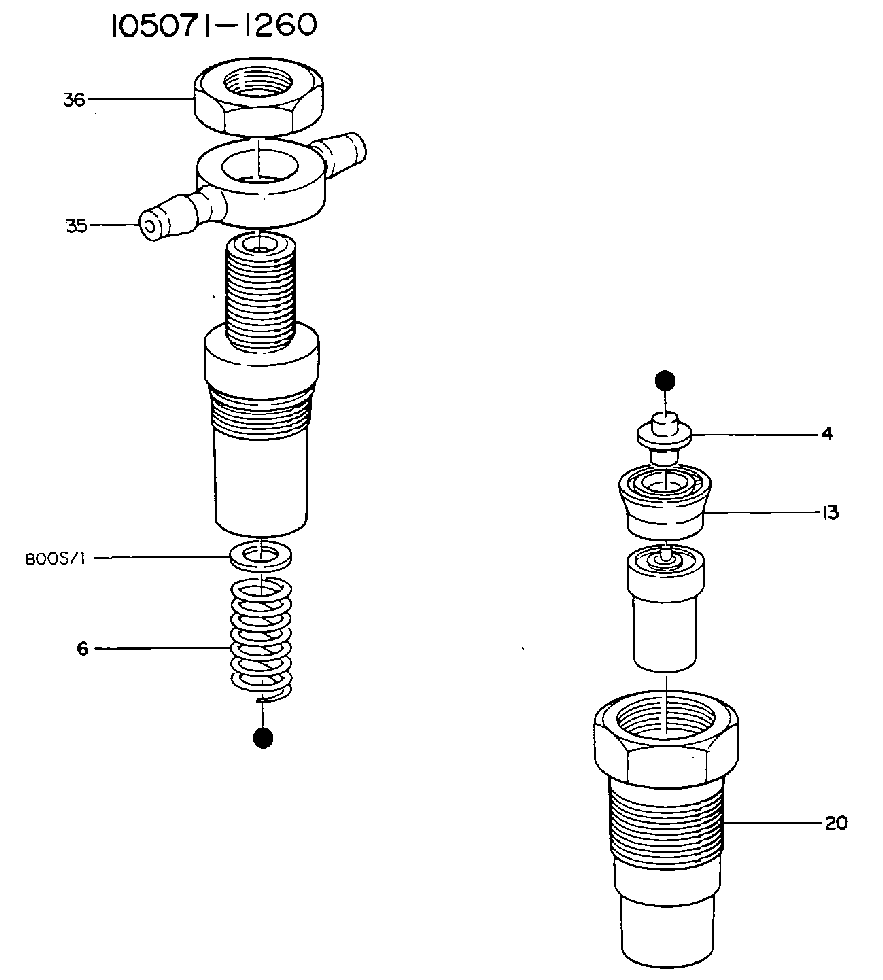 105071-1260

36

35

B00S/1

6

4

13

20