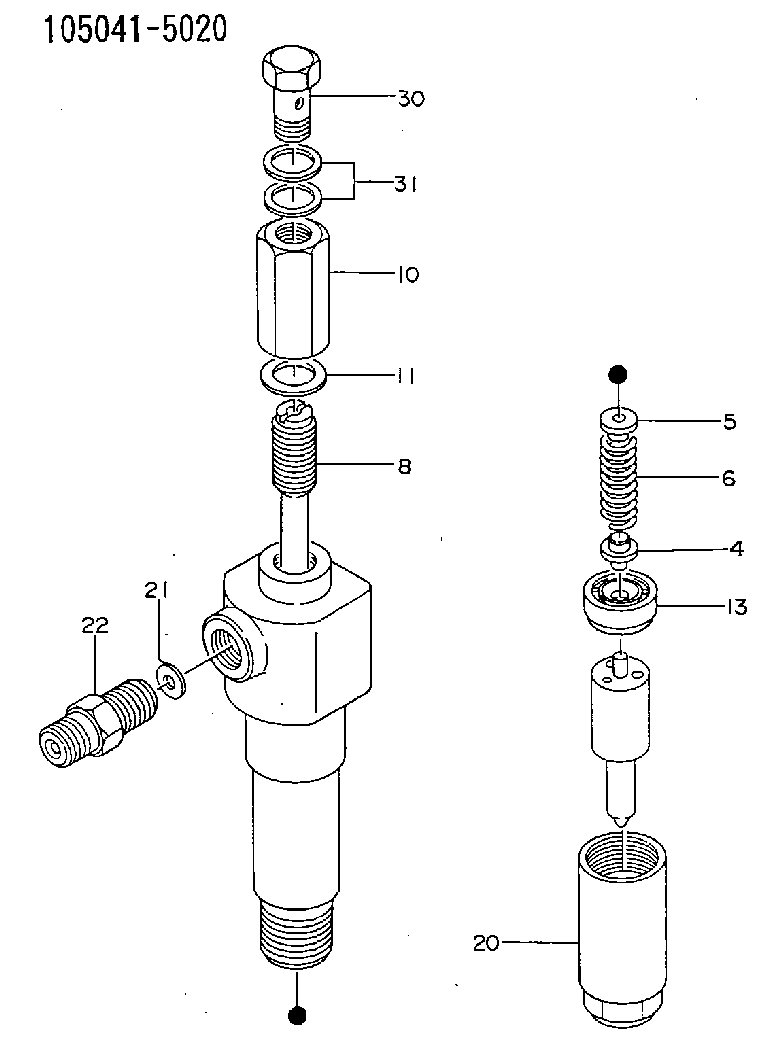 105041-5020

30

31

10

11

8

21

22

5

6

4

13

20