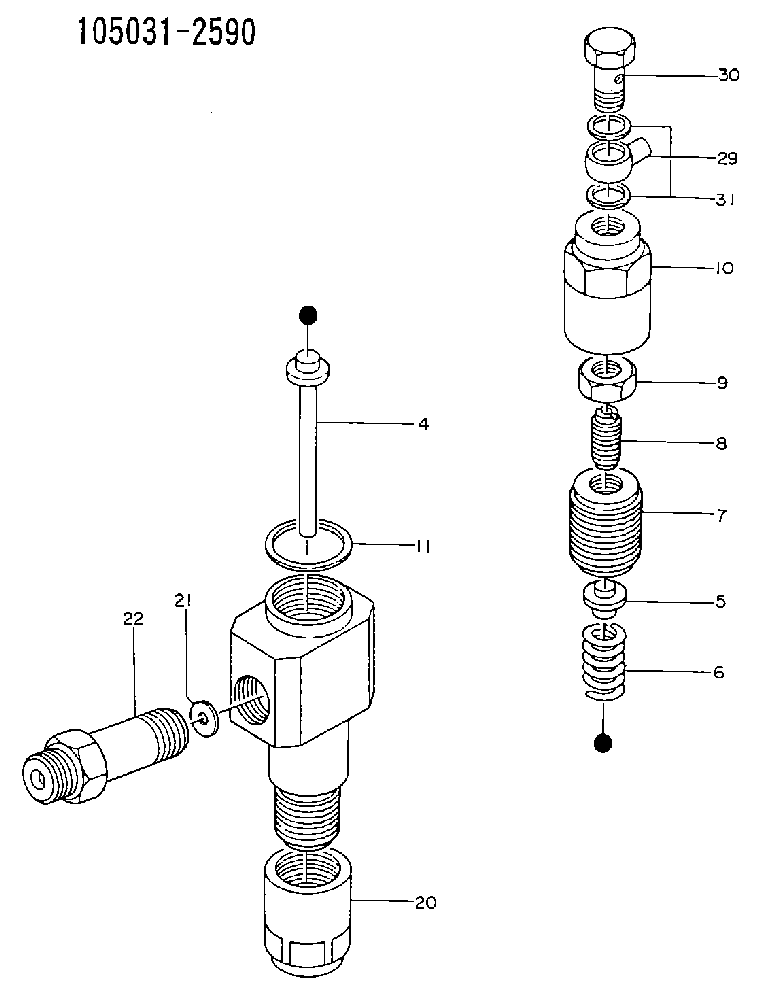 105031-2590

30
29
31
10
9
8
7
5
6
4
11
22
21
20