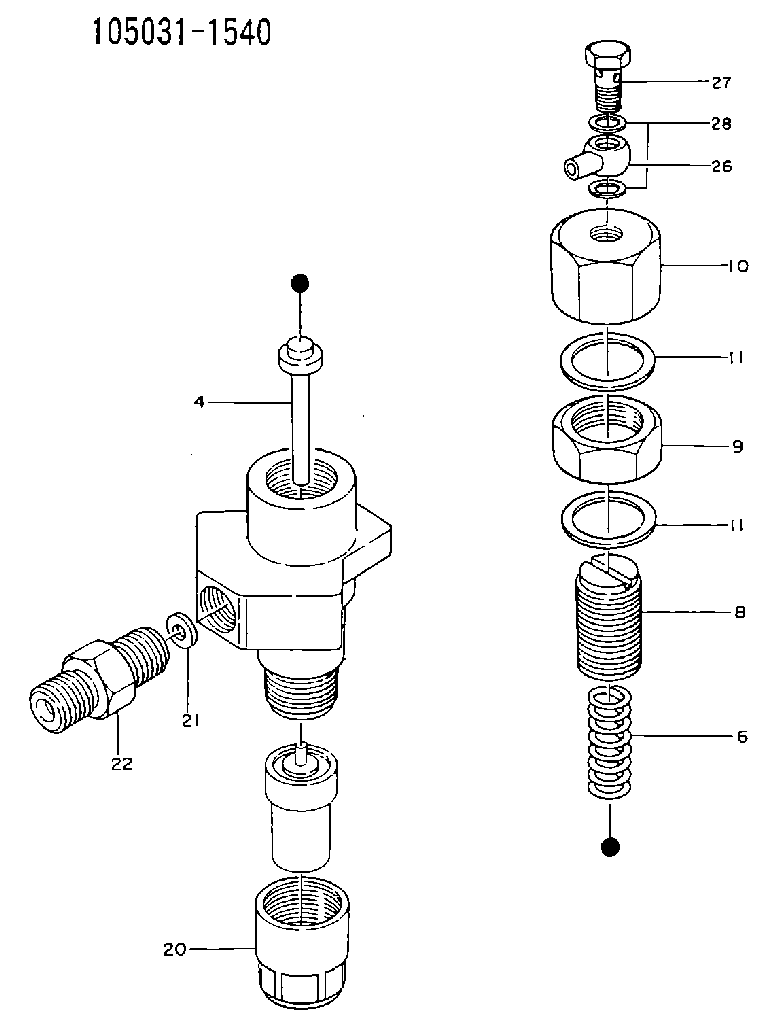 105031-1540

27

28

26

10

11

9

11

8

6

4

21

22

20