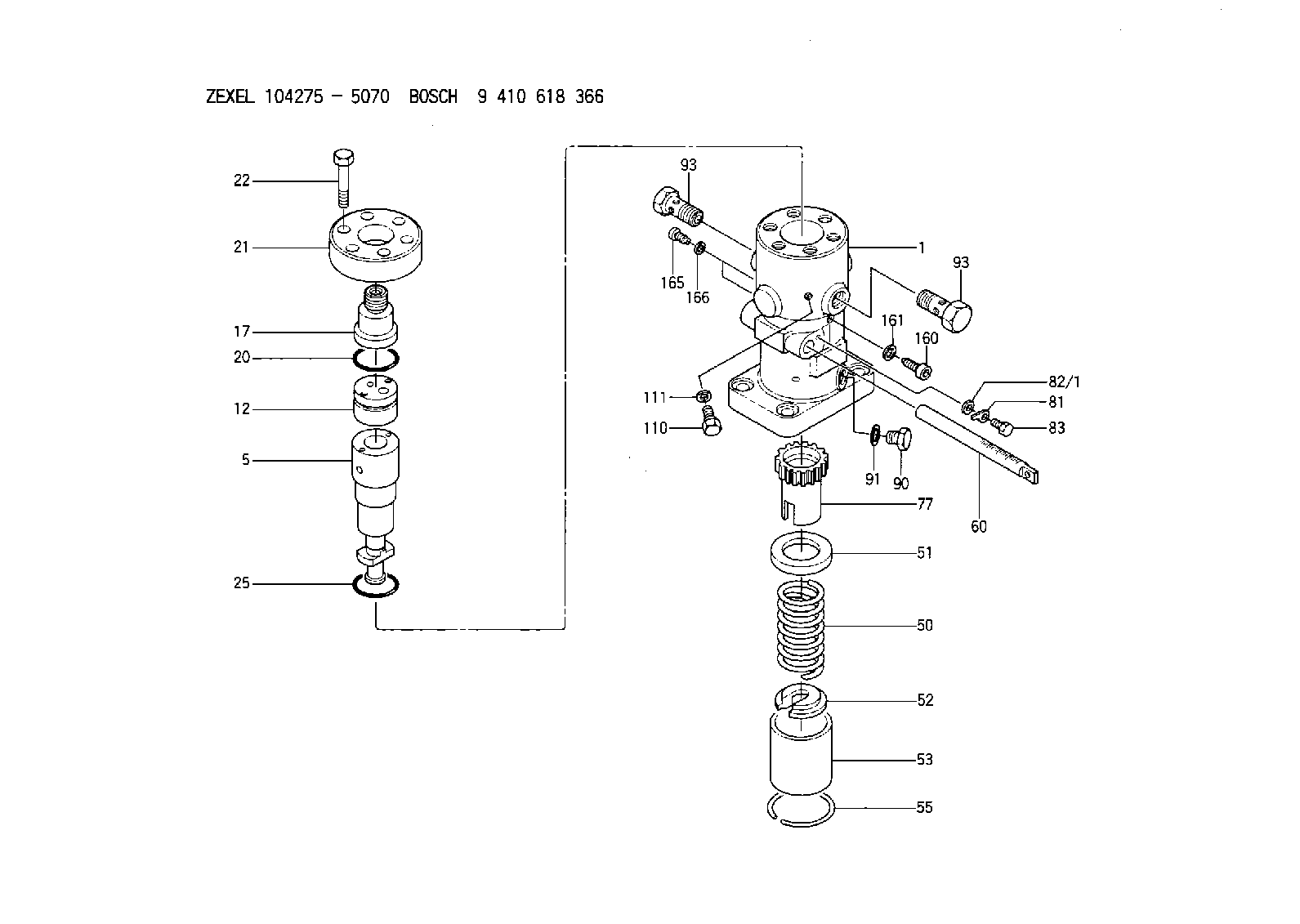 ZEXEL 104275 – 5070 BOSCH 9 410 618 366

22
21
17
20
12
5
25

93
165
166
1
93
161
160
111
110
82/1
81
83
91
90
60
77
51
50
52
53
55