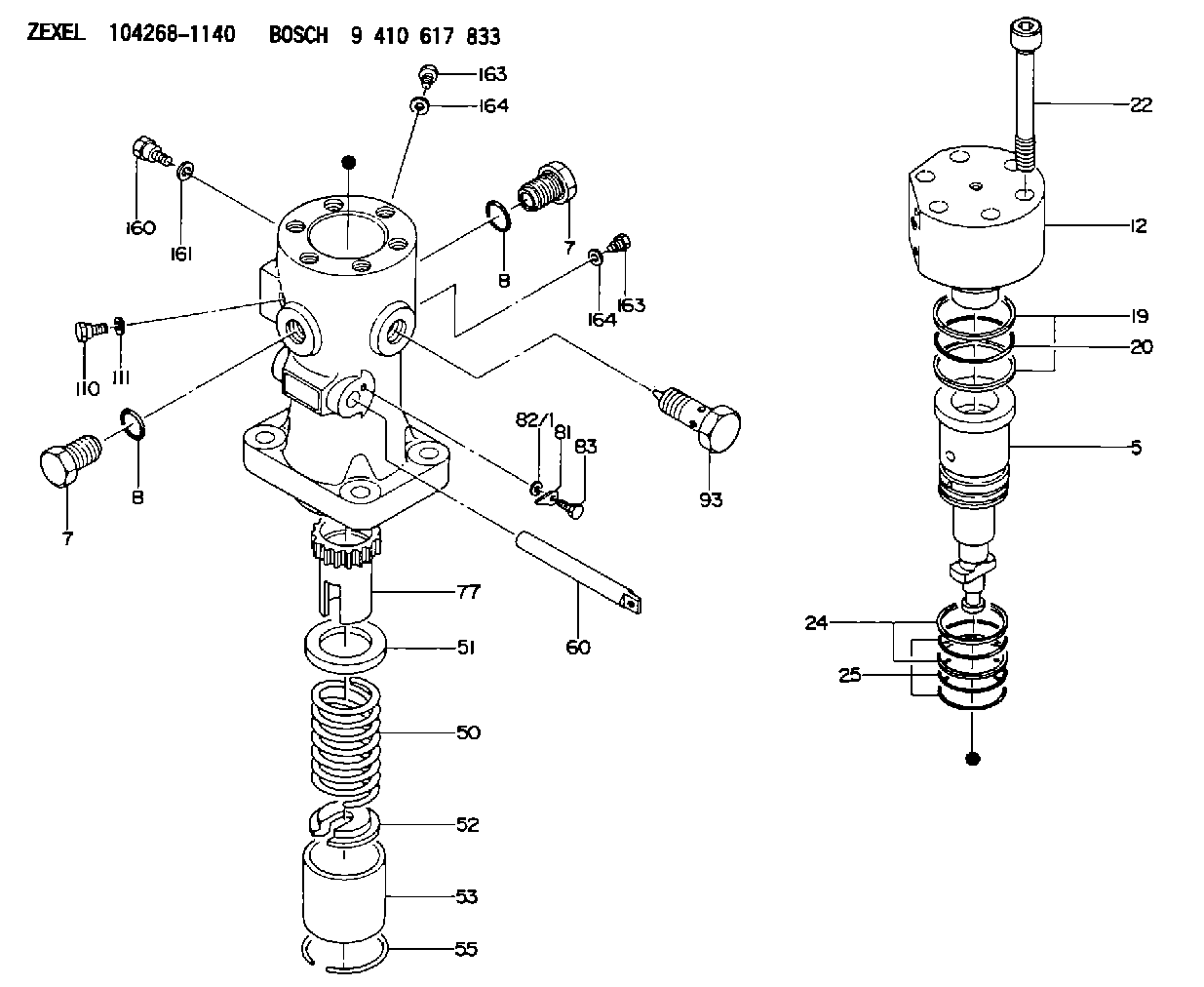 ZEXEL 104268-1140 BOSCH 9 410 617 833

163
164
160
161
8
7
164
163
110
111
8
7
82/1
81
83
93
77
51
60
50
52
53
55
22
12
19
20
5
24
25