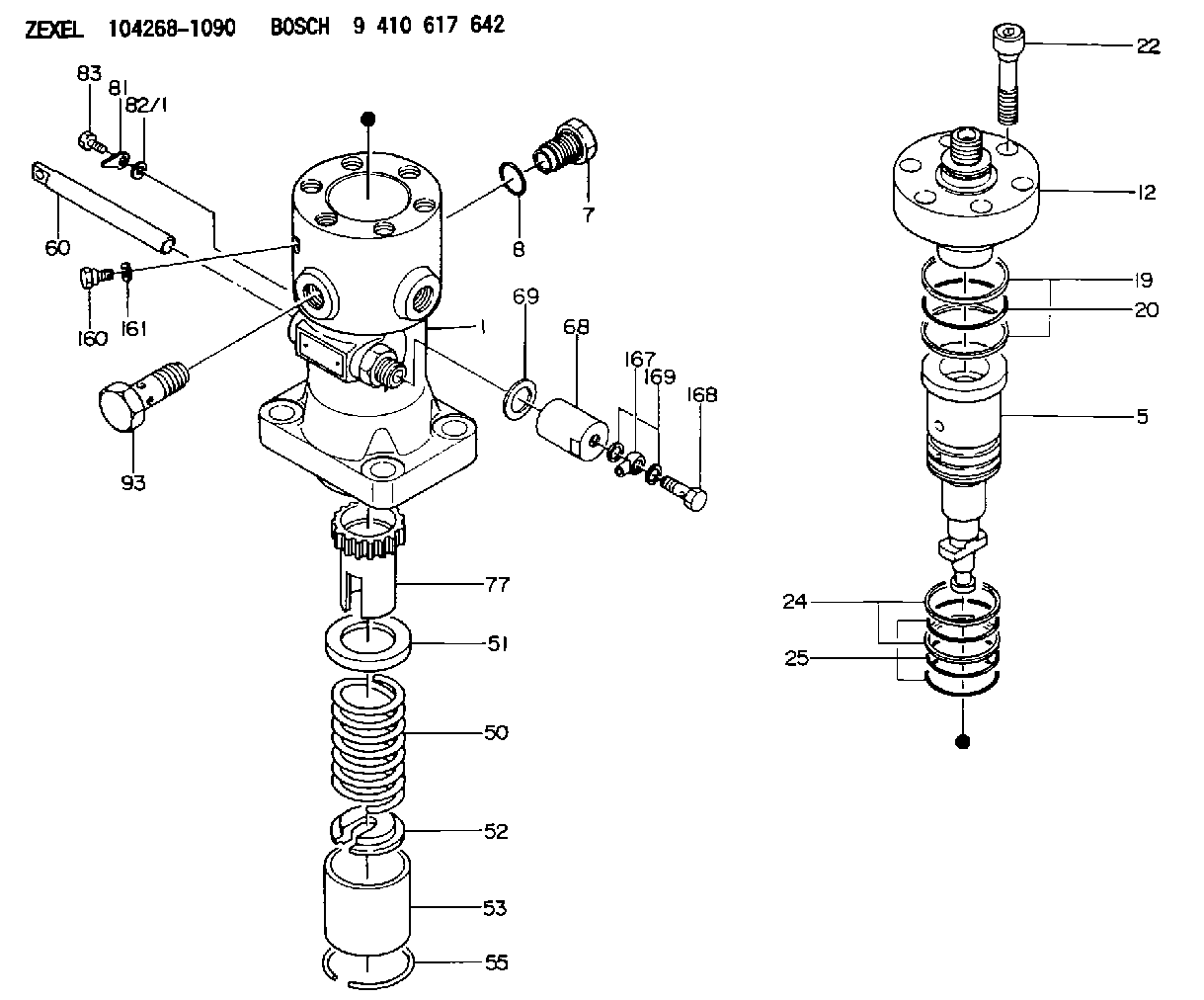 ZEXEL 104268-1090 BOSCH 9 410 617 642

83
81
82/1
60
160
161
93
8
7
1
69
68
167
169
168
77
51
50
52
53
55
22
12
19
20
5
24
25