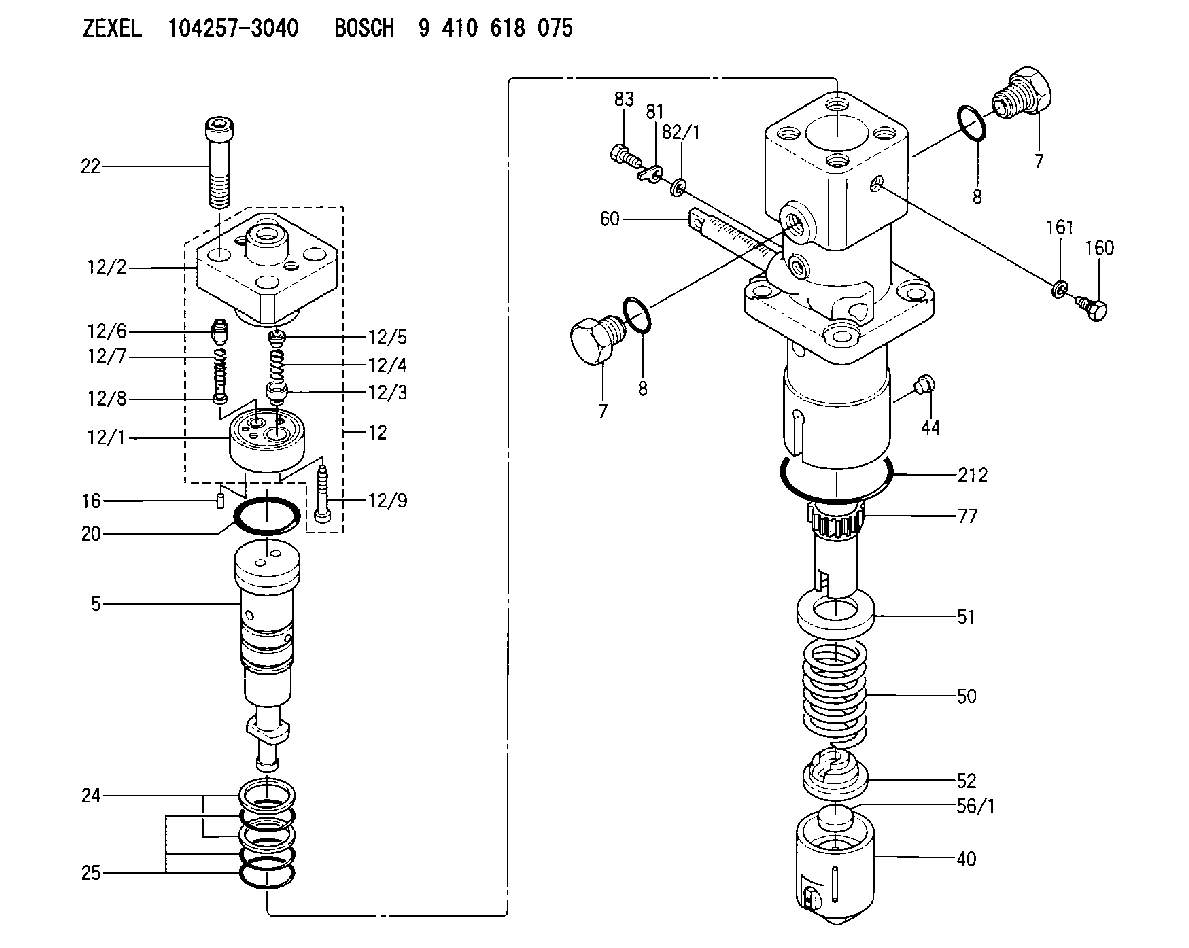 ZEXEL 104257-3040 BOSCH 9 410 618 075

22
12/2
12/6
12/7
12/8
12/1
16
20
5
24
25
12/5
12/4
12/3
12
12/9

83
81
82/1
60
7
8
7
8
161
160
44
212
77
51
50
52
56/1
40