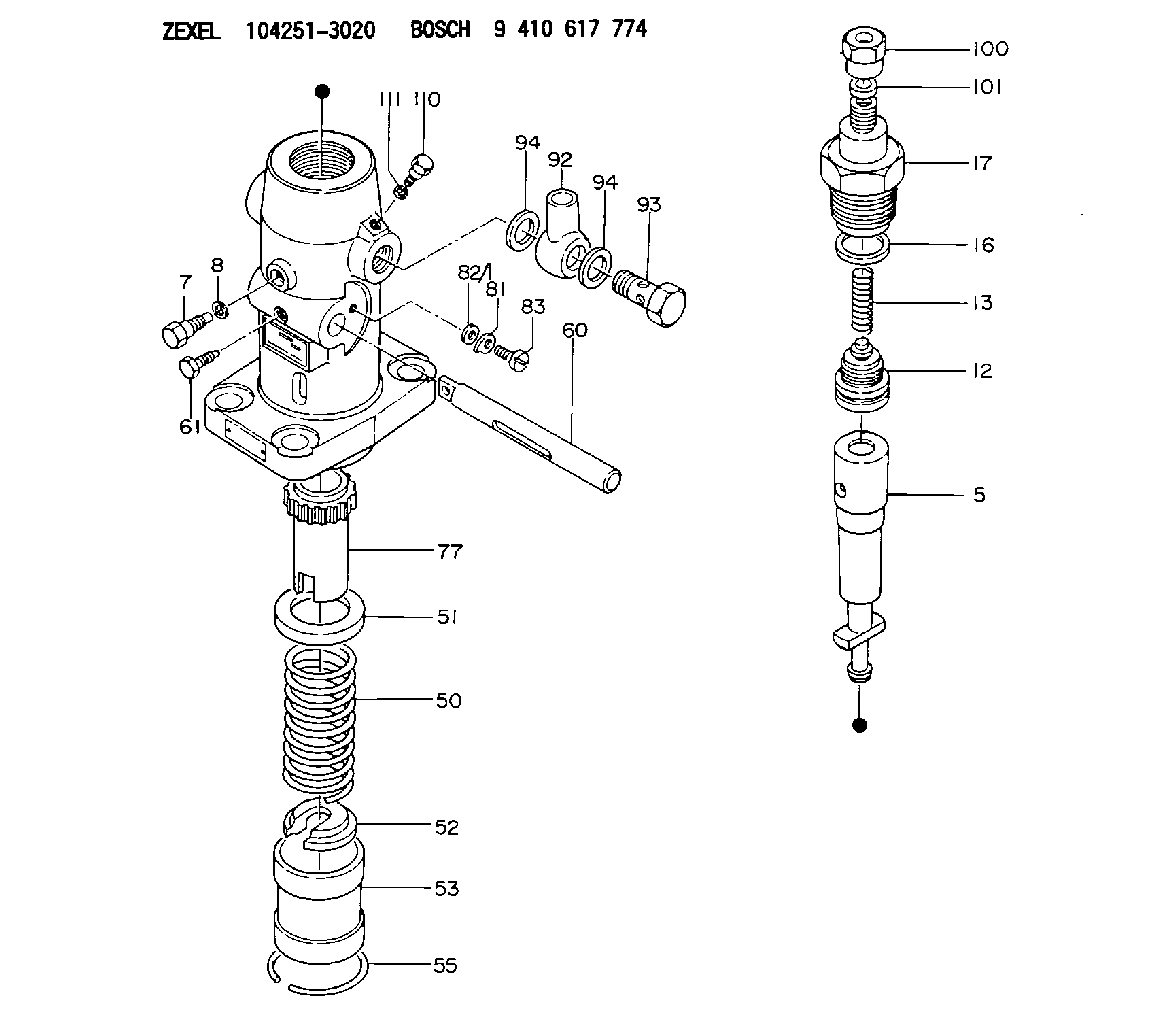 ZEXEL 104251-3020 BOSCH 9 410 617 774

111 110
94 92 94 93
7 8
82/1 81 83
60
61
77
51
50
52
53
55

100
101
17
16
13
12
5