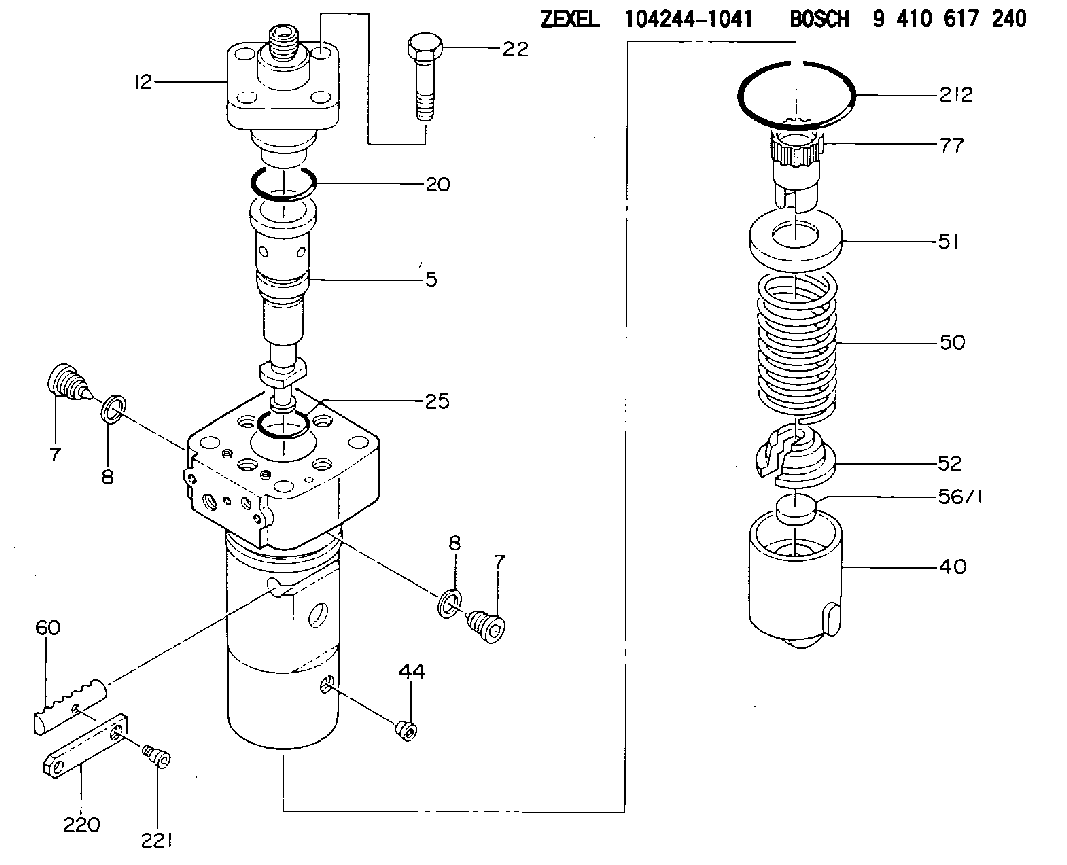 ZEXEL 104244-1041 BOSCH 9 410 617 240

12
22
20
5
25
7
8
8
7
60
44
220
221
212
77
51
50
52
56/1
40