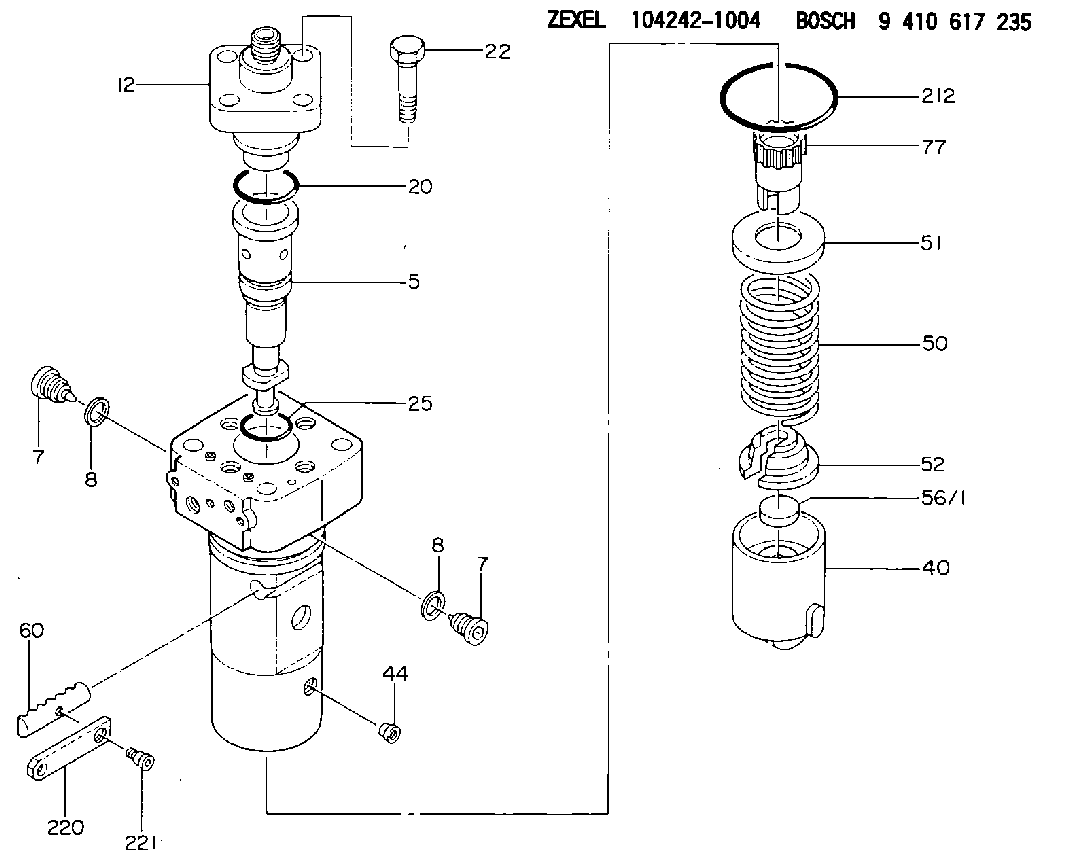 ZEXEL 104242-1004 BOSCH 9 410 617 235

12
22
20
5
25
7
8
8
7
60
44
220
221
212
77
51
50
52
56/1
40