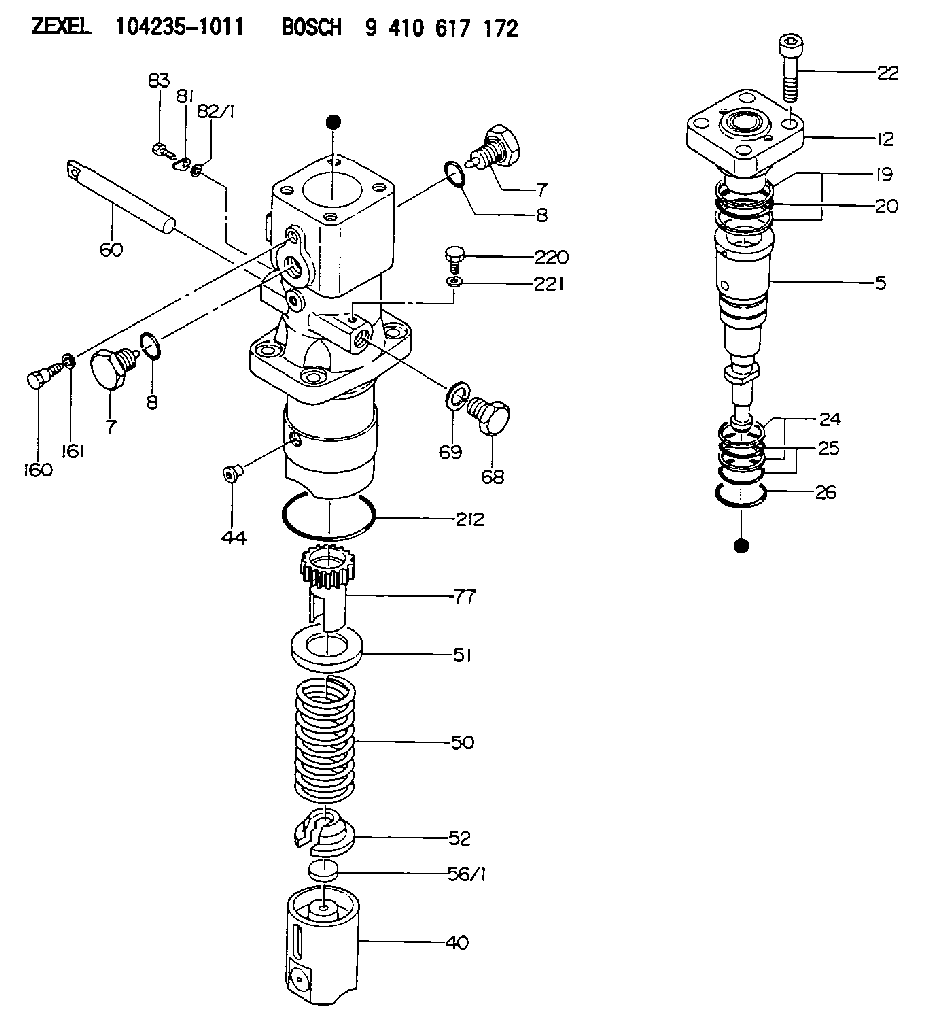 ZEXEL 104235-1011 BOSCH 9 410 617 172

83
81
82/1
60
7
8
220
221
160
161
7
8
69
68
44
212
77
51
50
52
56/1
40

22
12
19
20
5
24
25
26