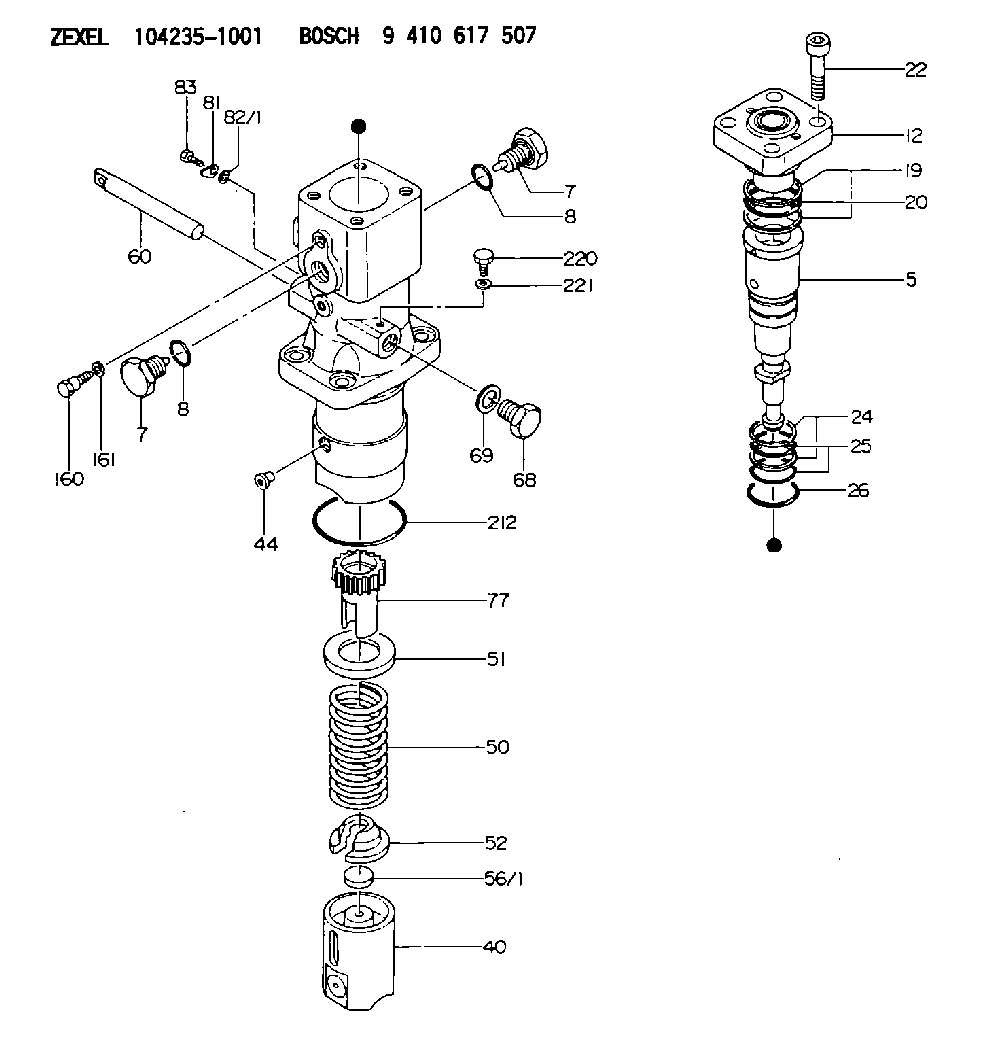 ZEXEL 104235-1001 BOSCH 9 410 617 507

83
81
82/1
60
7
8
220
221
160
161
7
8
69
68
44
212
77
51
50
52
56/1
40
22
12
19
20
5
24
25
26