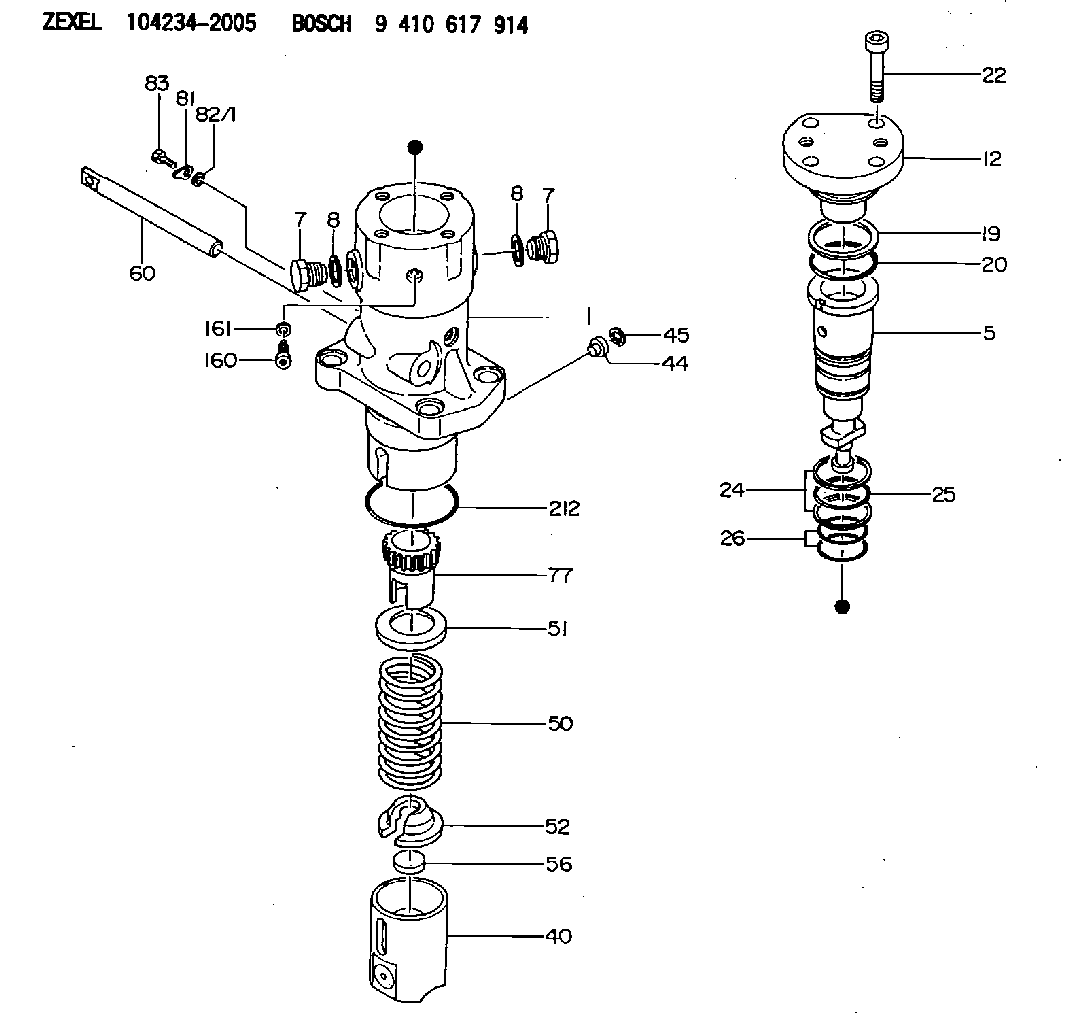 ZEXEL 104234-2005 BOSCH 9 410 617 914

83
81
82/1
60
7
8
8
7
161
160
1
45
44
212
77
51
50
52
56
40
22
12
19
20
5
24
25
26