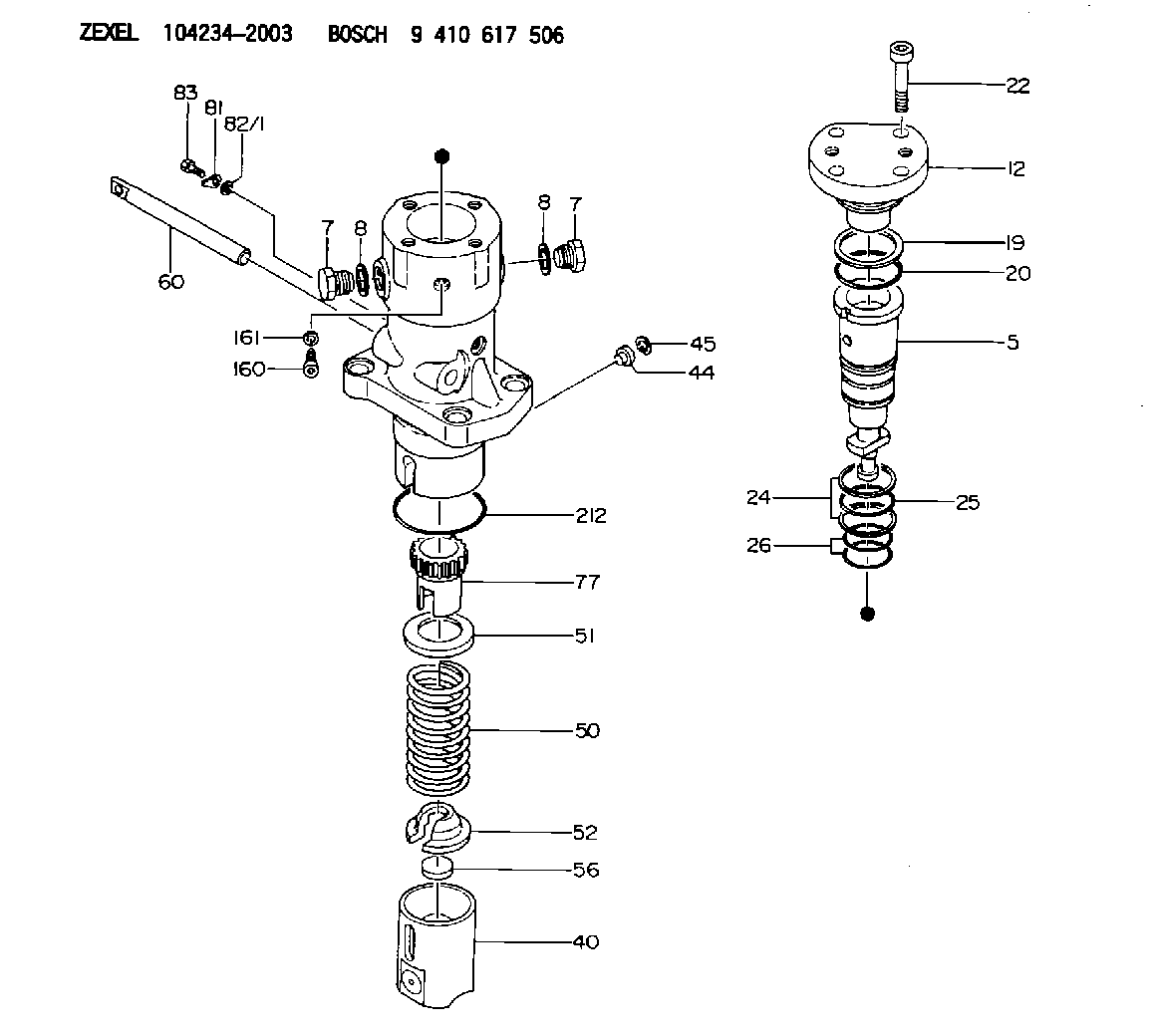 ZEXEL 104234-2003 BOSCH 9 410 617 506

83
81
82/1
60
7
8
8
7
161
160
45
44
212
77
51
50
52
56
40
22
12
19
20
5
24
25
26