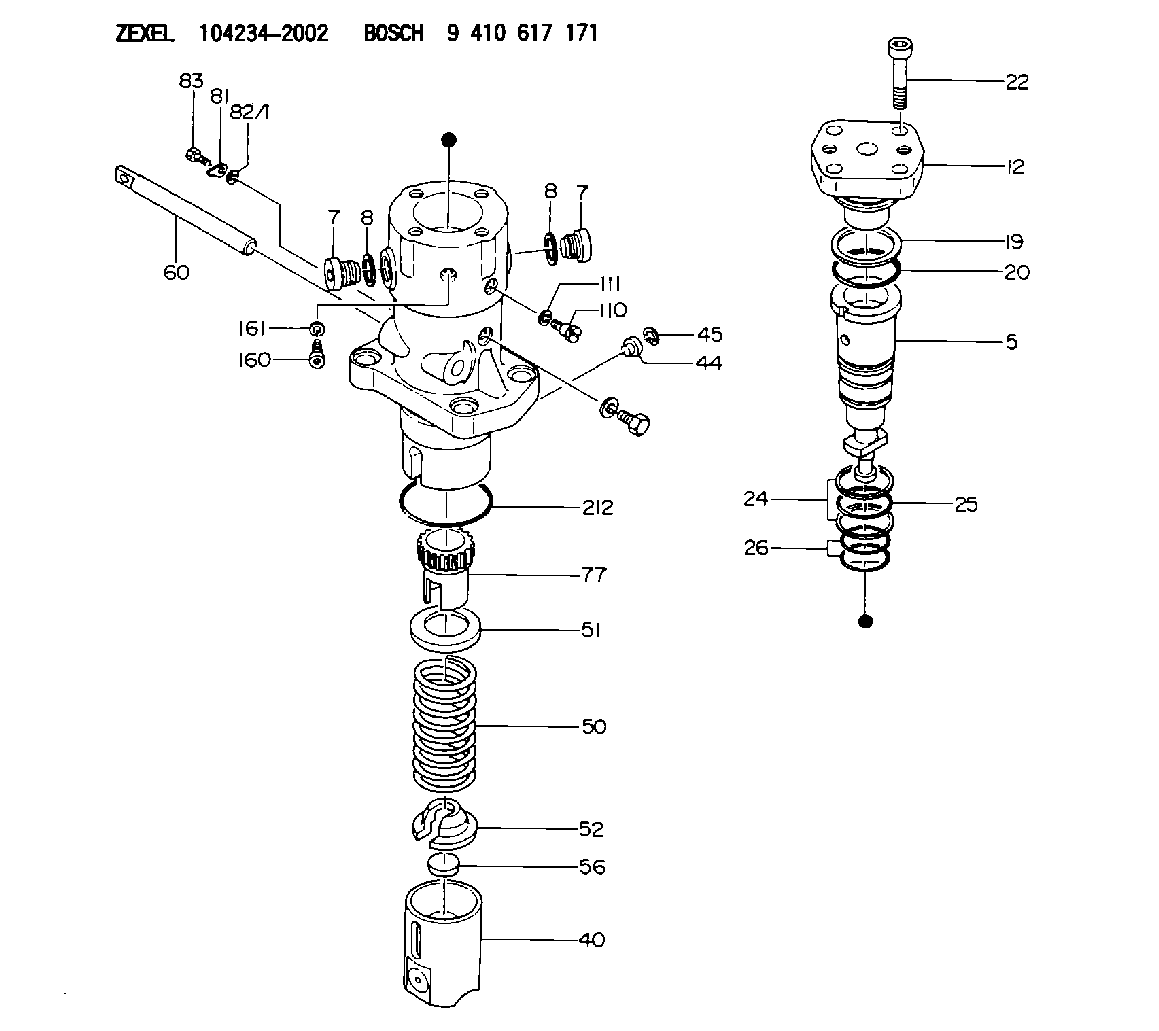 ZEXEL 104234-2002 BOSCH 9 410 617 171

83
81
82/1
60
7
8
8
7
111
110
161
160
45
44
212
77
51
50
52
56
40
22
12
19
20
5
24
25
26