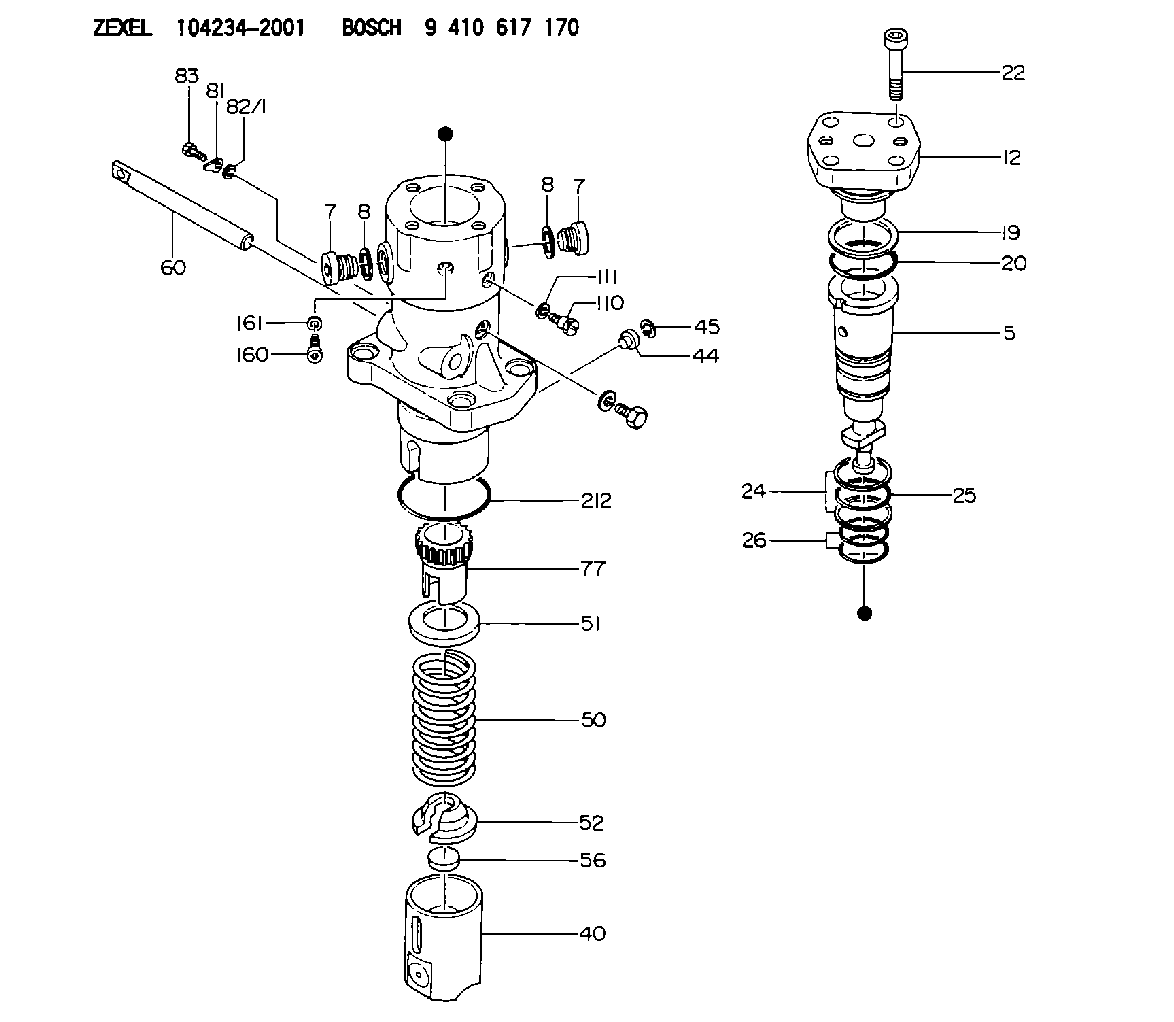 ZEXEL 104234-2001 BOSCH 9 410 617 170

83
81
82/1
60
7
8
8
7
111
110
161
160
45
44
212
77
51
50
52
56
40
22
12
19
20
5
24
25
26