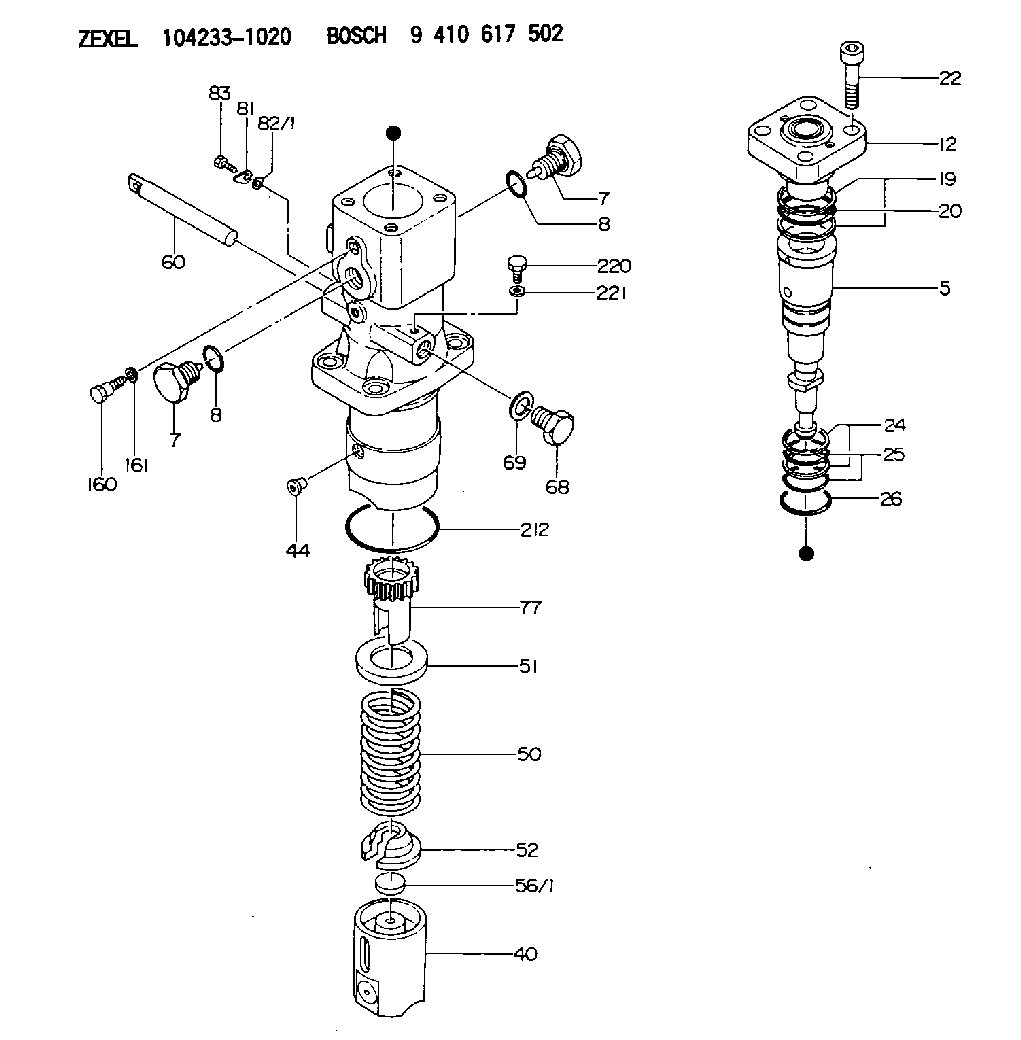 ZEXEL 104233-1020 BOSCH 9 410 617 502

83
81
82/1
60
7
8
220
221
160
161
7
8
69
68
44
212
77
51
50
52
56/1
40
22
12
19
20
5
24
25
26