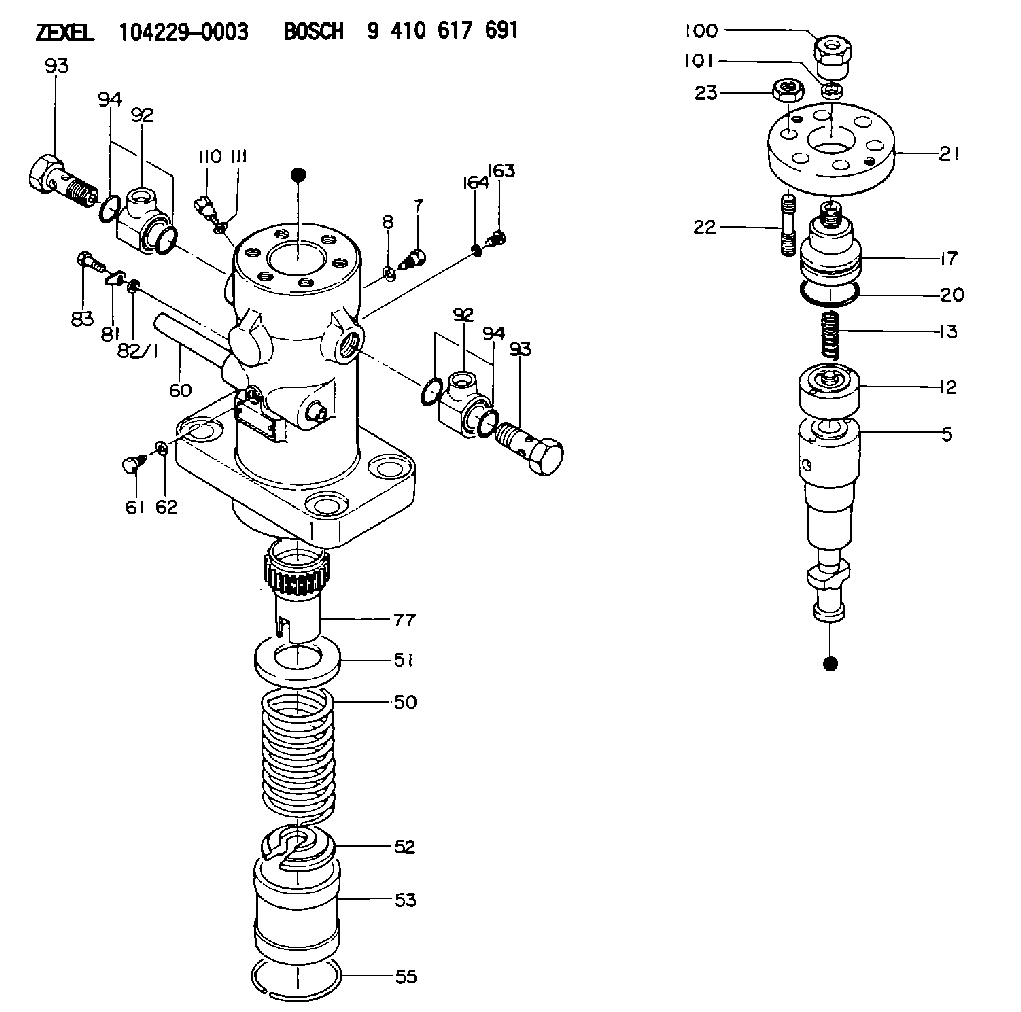 ZEXEL 104229-0003 BOSCH 9 410 617 691

93
94
92
110 111
8
7
164
163
83
81
82/1
60
92
94
93
61
62
77
51
50
52
53
55

100
101
23
21
22
17
20
13
12
5