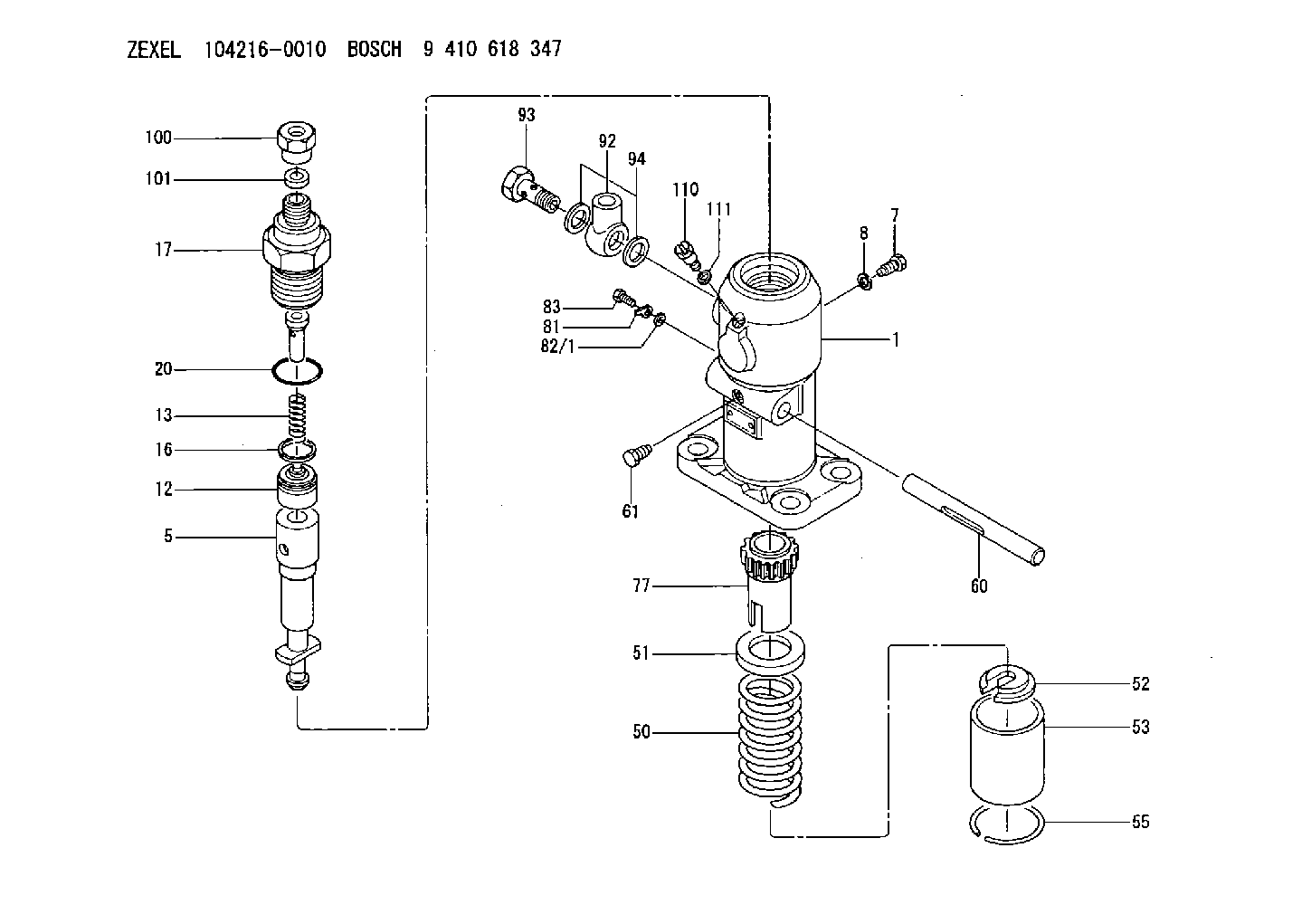 ZEXEL 104216-0010 BOSCH 9 410 618 347

100
101
17
20
13
16
12
5

93
92
94
110
111
8
7
83
81
82/1
1
61
60
77
51
50
52
53
55