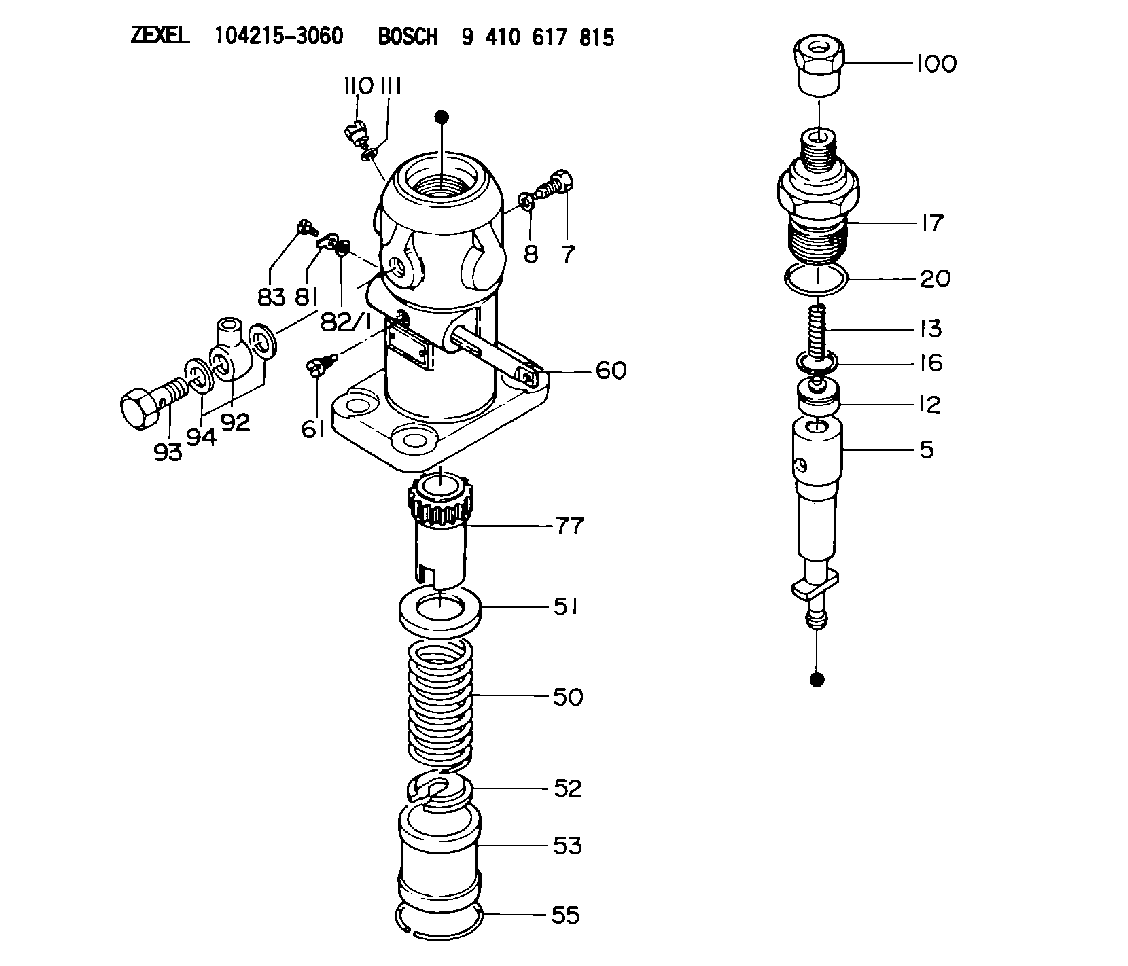 ZEXEL 104215-3060 BOSCH 9 410 617 815

110 111
8 7
83 81 82/1
60
93 94 92
61
77
51
50
52
53
55
100
17
20
13
16
12
5