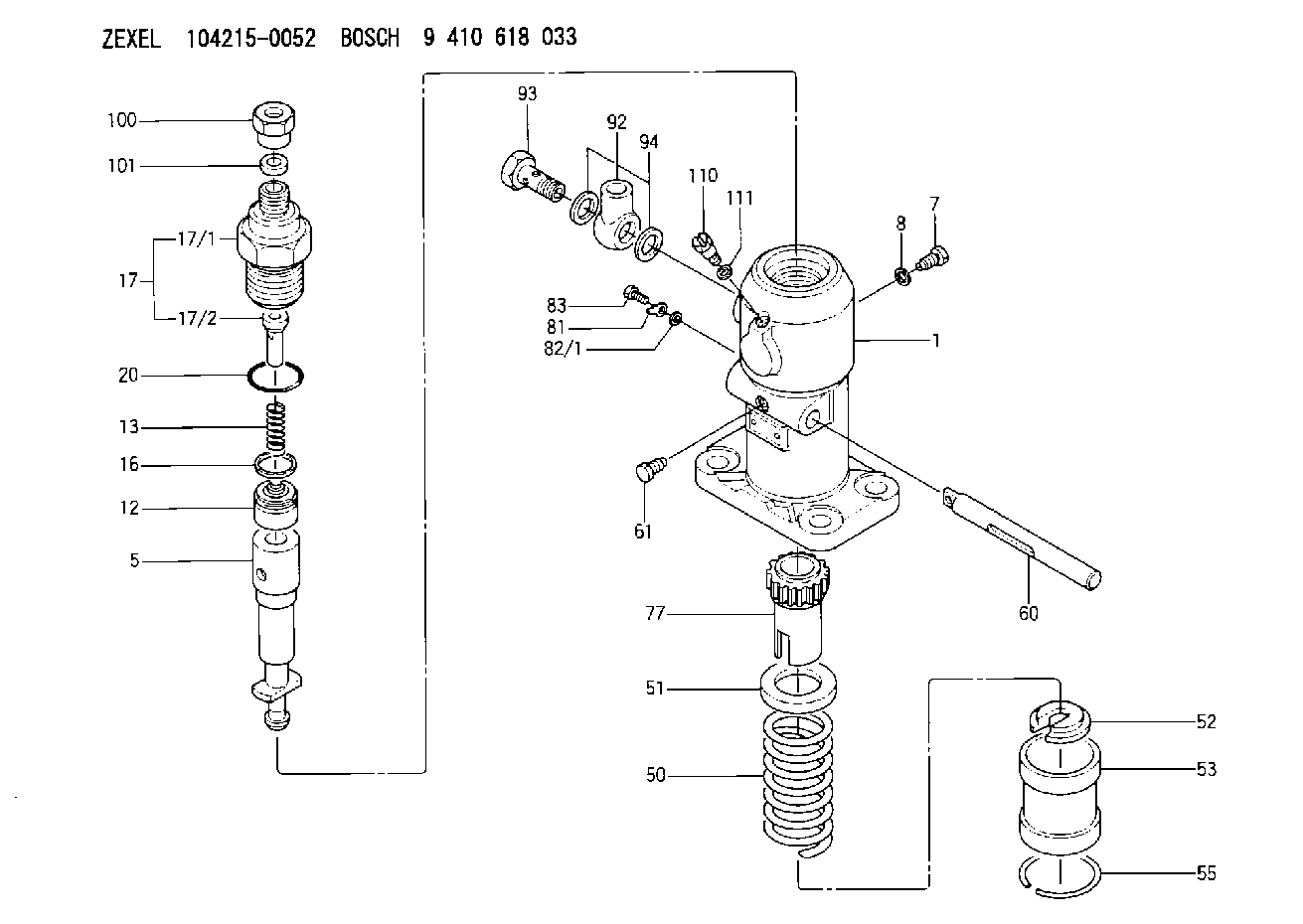 ZEXEL 104215-0052 BOSCH 9 410 618 033

100
101
17/1
17
17/2
20
13
16
12
5

93
92
94
110
111
8
7
83
81
82/1
1
61
60
77
51
50
52
53
55