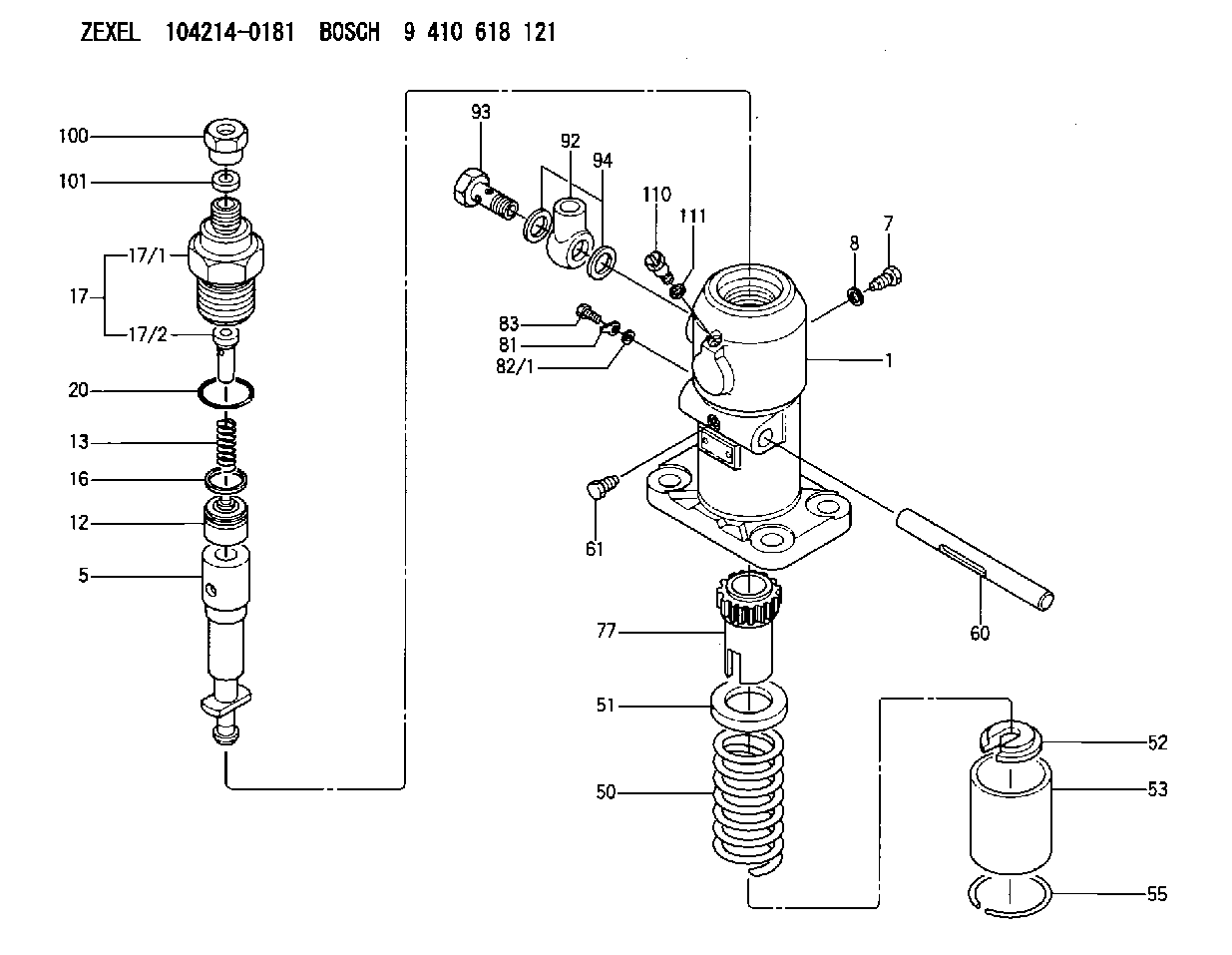 ZEXEL 104214-0181 BOSCH 9 410 618 121

100
101
17/1
17
17/2
20
13
16
12
5

93
92
94
110
111
8
7
83
81
82/1
1
61
60
77
51
50
52
53
55