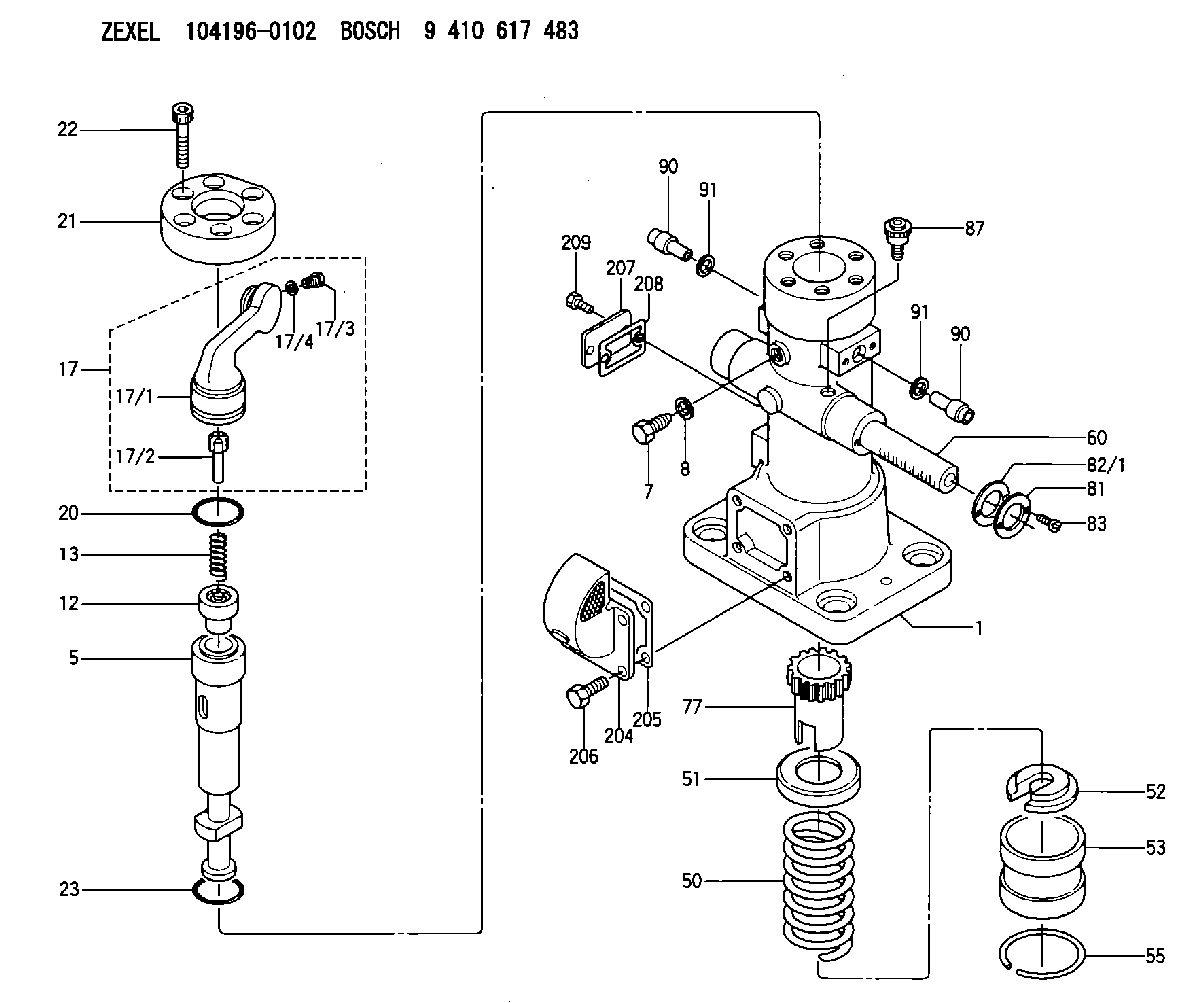 ZEXEL 104196-0102 BOSCH 9 410 617 483

22
21
17
17/1
17/2
17/4
17/3
20
13
12
5
23
90
91
209
207
208
87
91
90
7
8
60
82/1
81
83
1
206
204
205
77
51
50
52
53
55