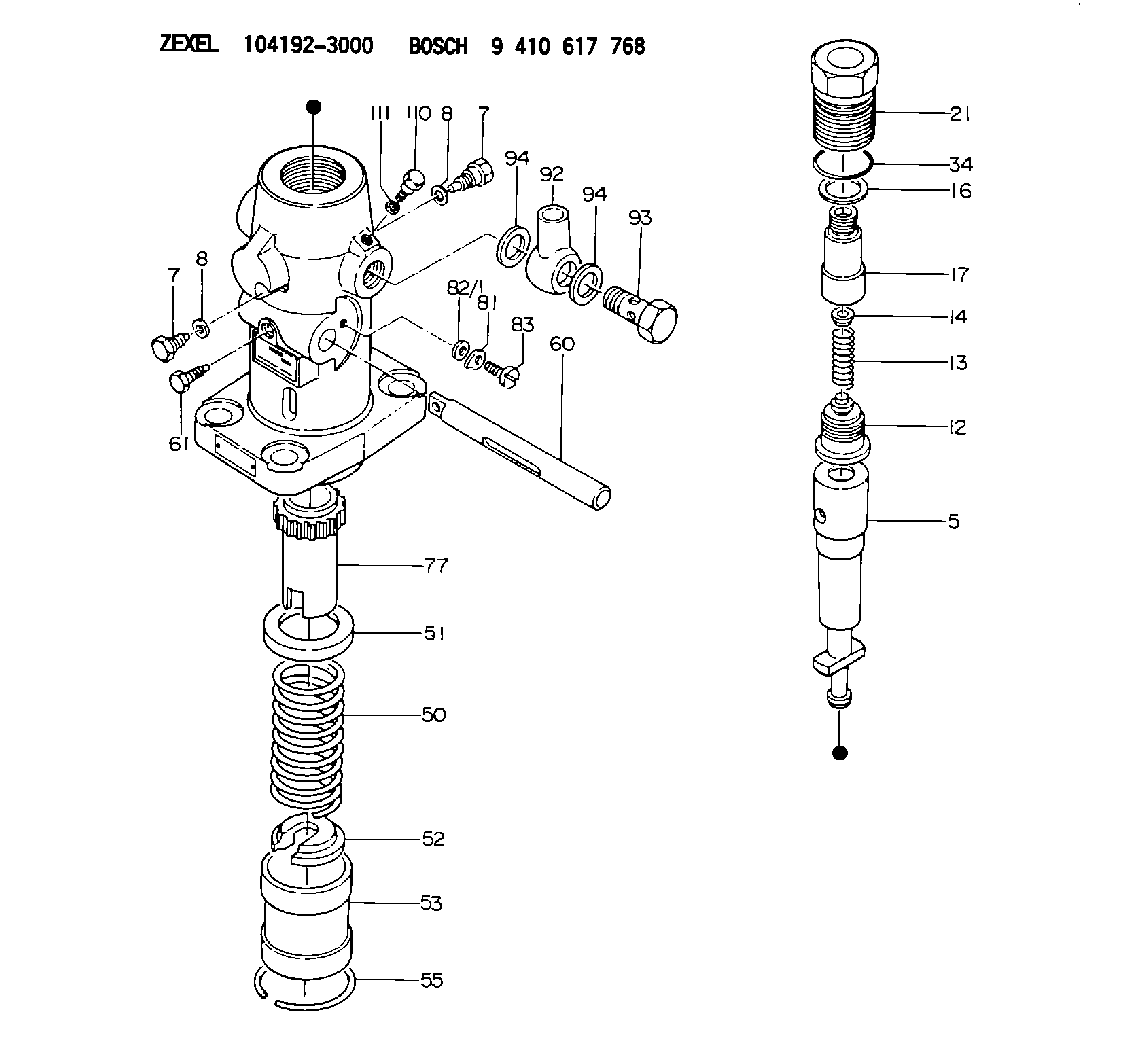 ZEXEL 104192-3000 BOSCH 9 410 617 768

111 110 8 7
94 92 94 93
7 8
82/1 81 83
60
61
77
51
50
52
53
55
21
34
16
17
14
13
12
5